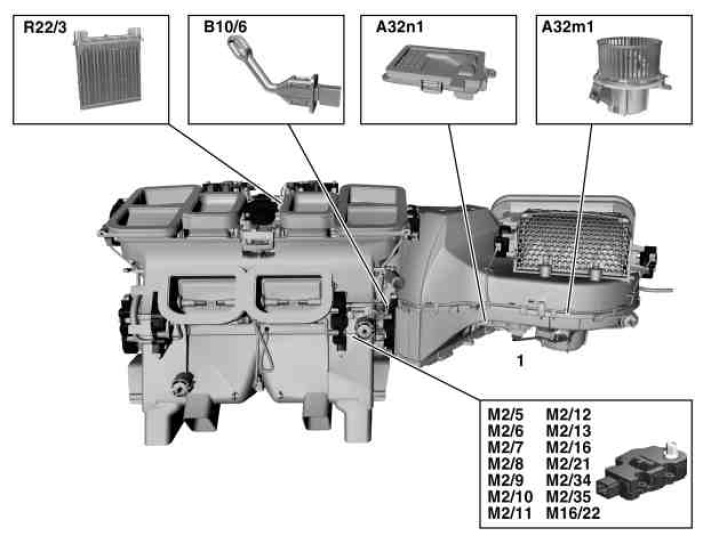 R22/3
B10/6
A32n1
A32m1

1

M2/5
M2/6
M2/7
M2/8
M2/9
M2/10
M2/11

M2/12
M2/13
M2/16
M2/21
M2/34
M2/35
M16/22