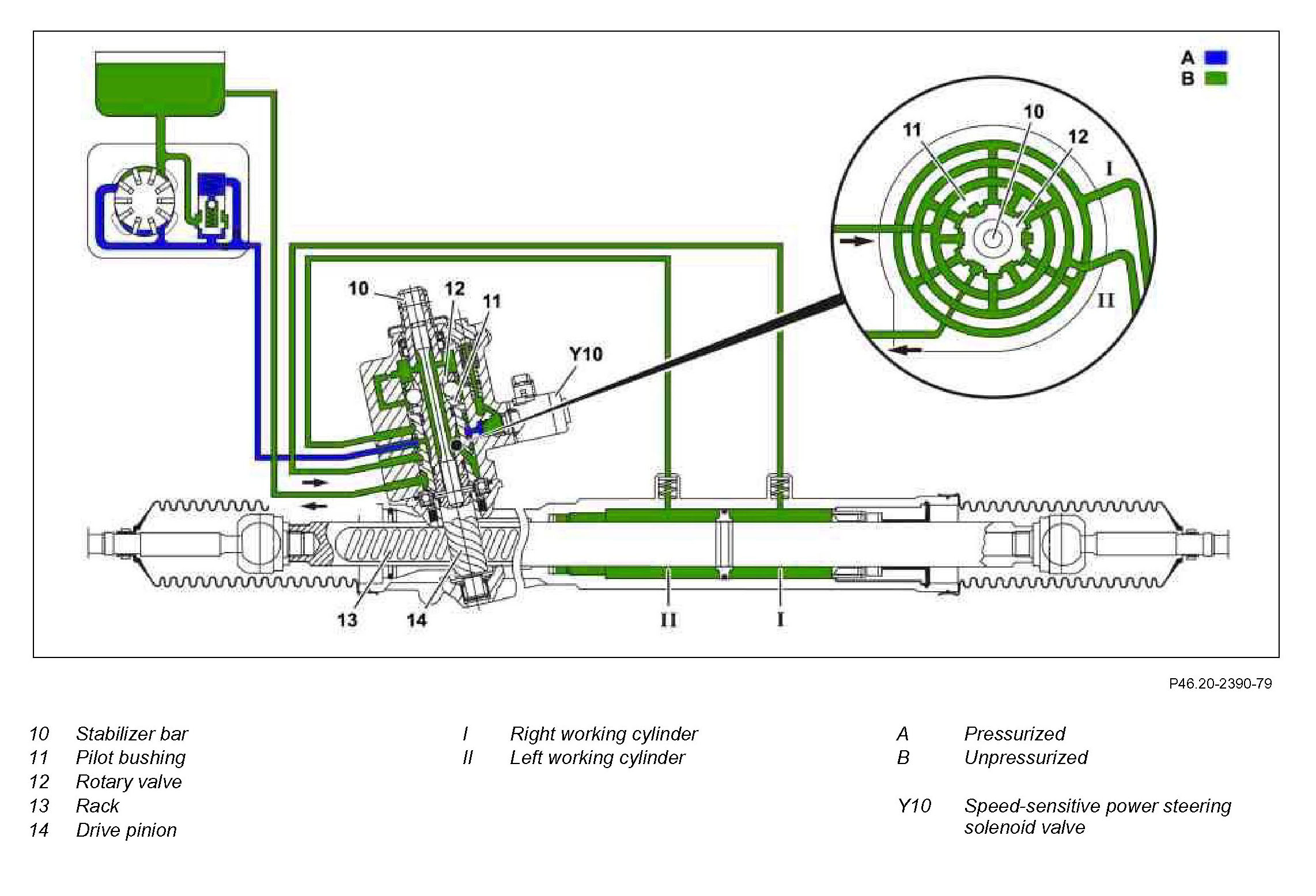 A
B

10
11
12
I
II

10
12
11
Y10

13
14
II
I

P46.20-2390-79

10 Stabilizer bar
11 Pilot bushing
12 Rotary valve
13 Rack
14 Drive pinion

I Right working cylinder
II Left working cylinder

A Pressurized
B Unpressurized

Y10 Speed-sensitive power steering solenoid valve