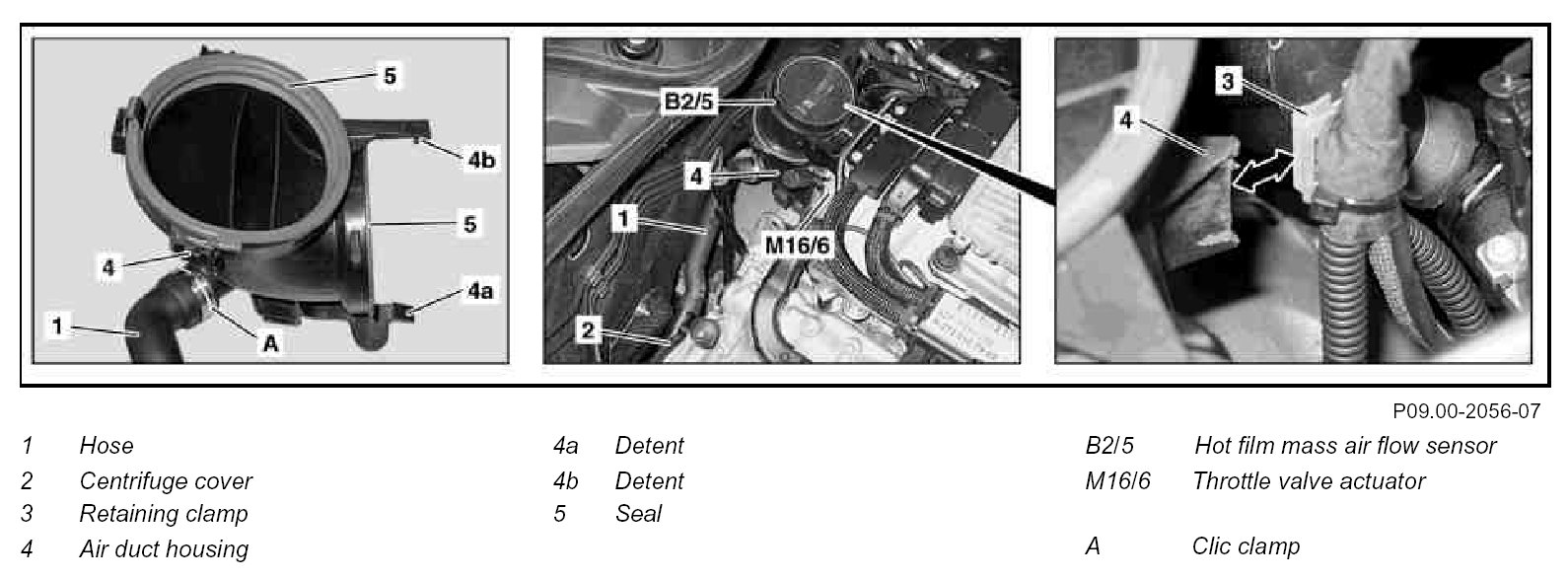 5
4b
5
4
4a
1
A

B2/5
4
1
M16/6
2

3
4

P09.00-2056-07

1 Hose
2 Centrifuge cover
3 Retaining clamp
4 Air duct housing

4a Detent
4b Detent
5 Seal

B2/5 Hot film mass air flow sensor
M16/6 Throttle valve actuator

A Clic clamp