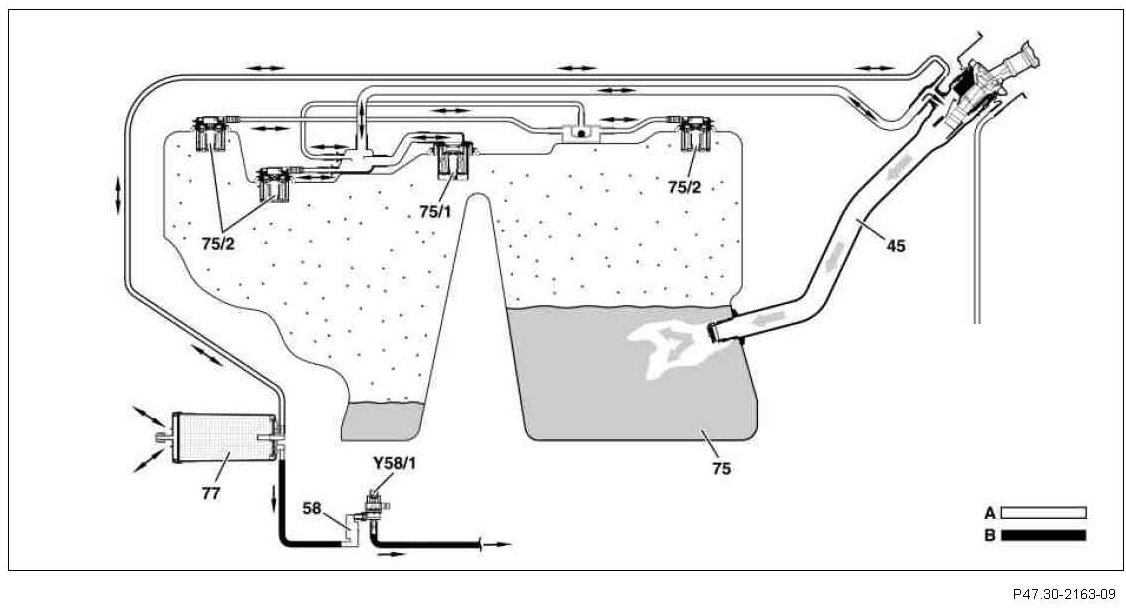 75/2
75/1
75/2
45
75
77
58
Y58/1
A
B
P47.30-2163-09