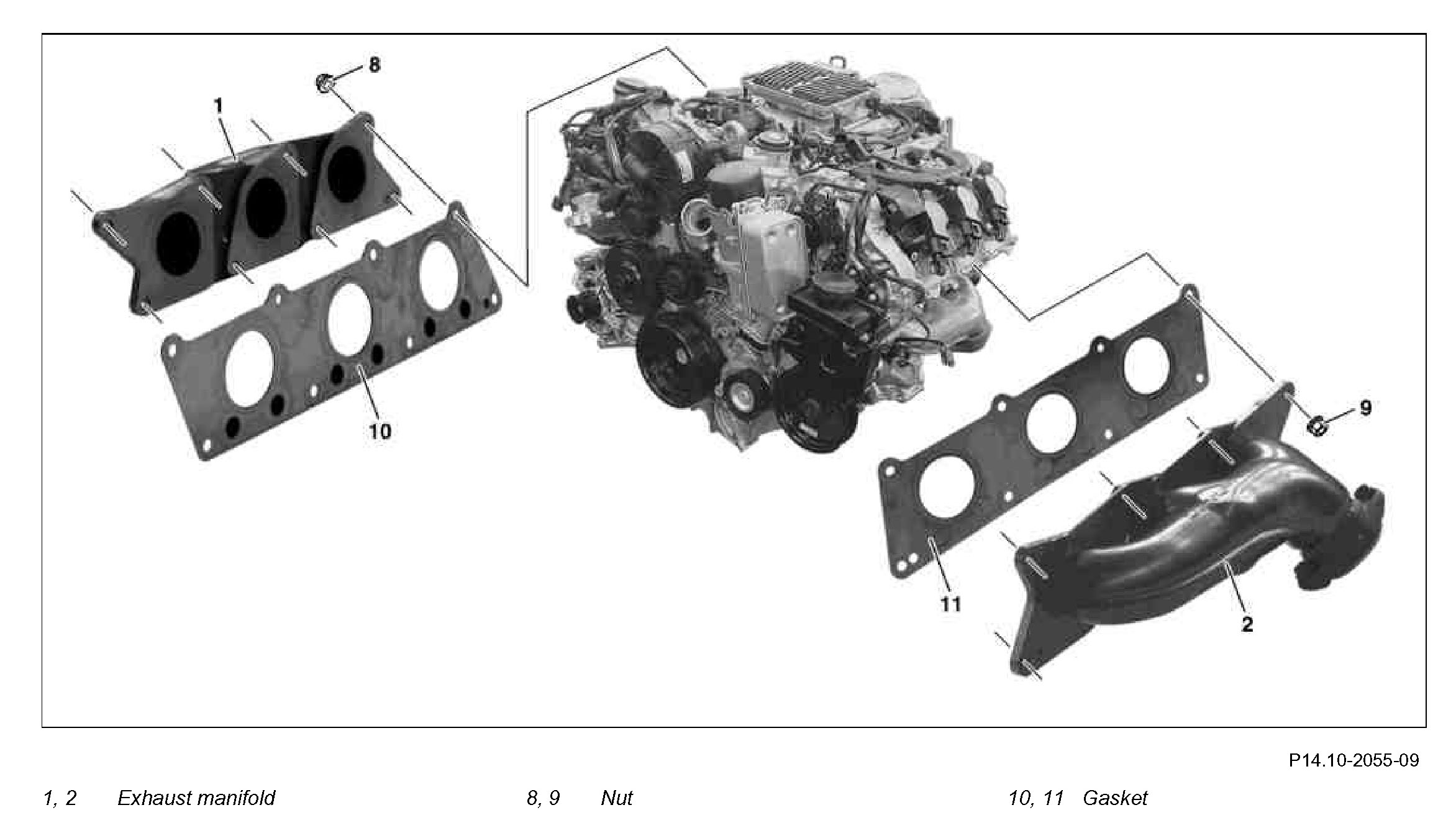 8

1

10

9

11

2

P14.10-2055-09

1, 2 Exhaust manifold

8, 9 Nut

10, 11 Gasket