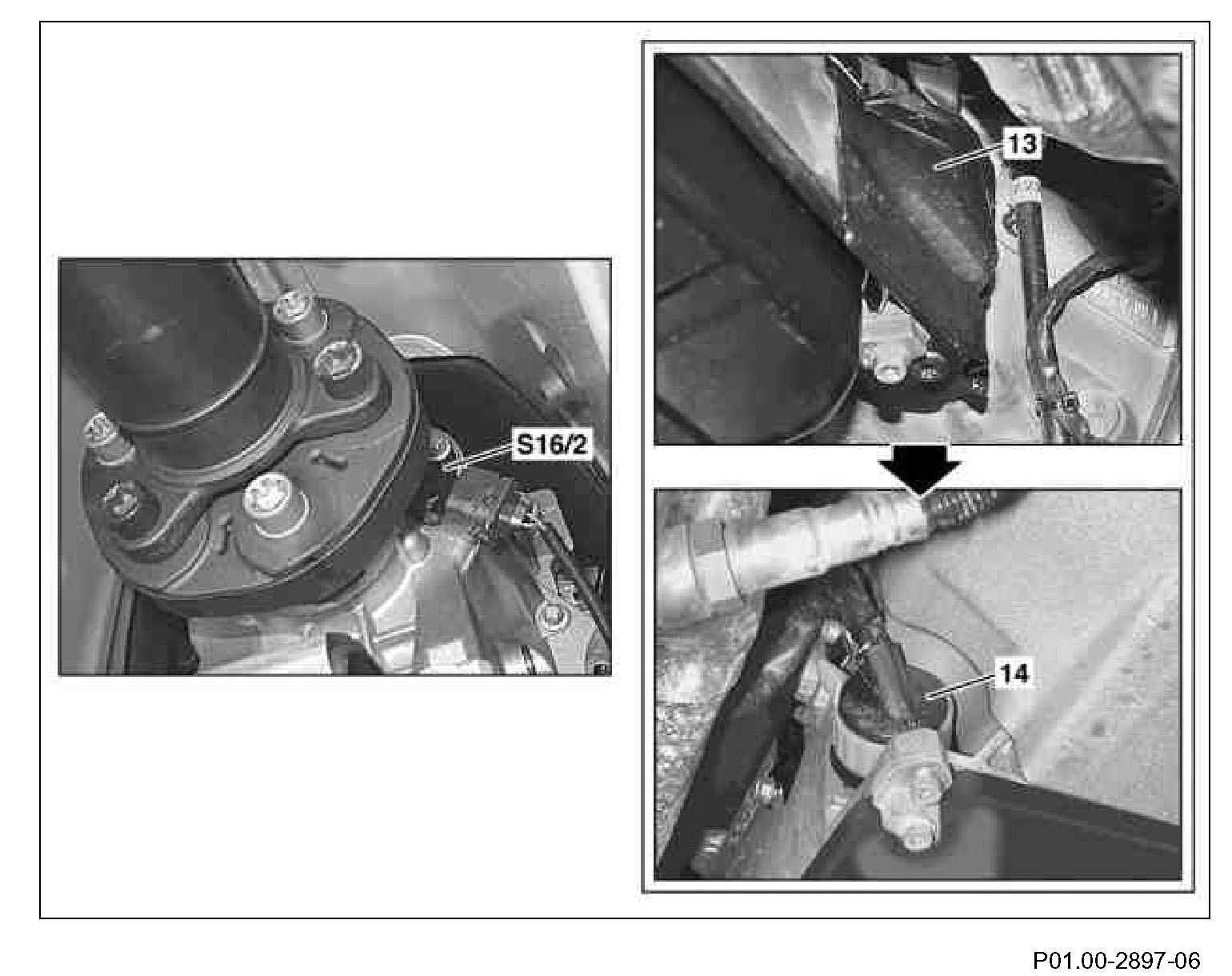 S16/2

13

14

P01.00-2897-06