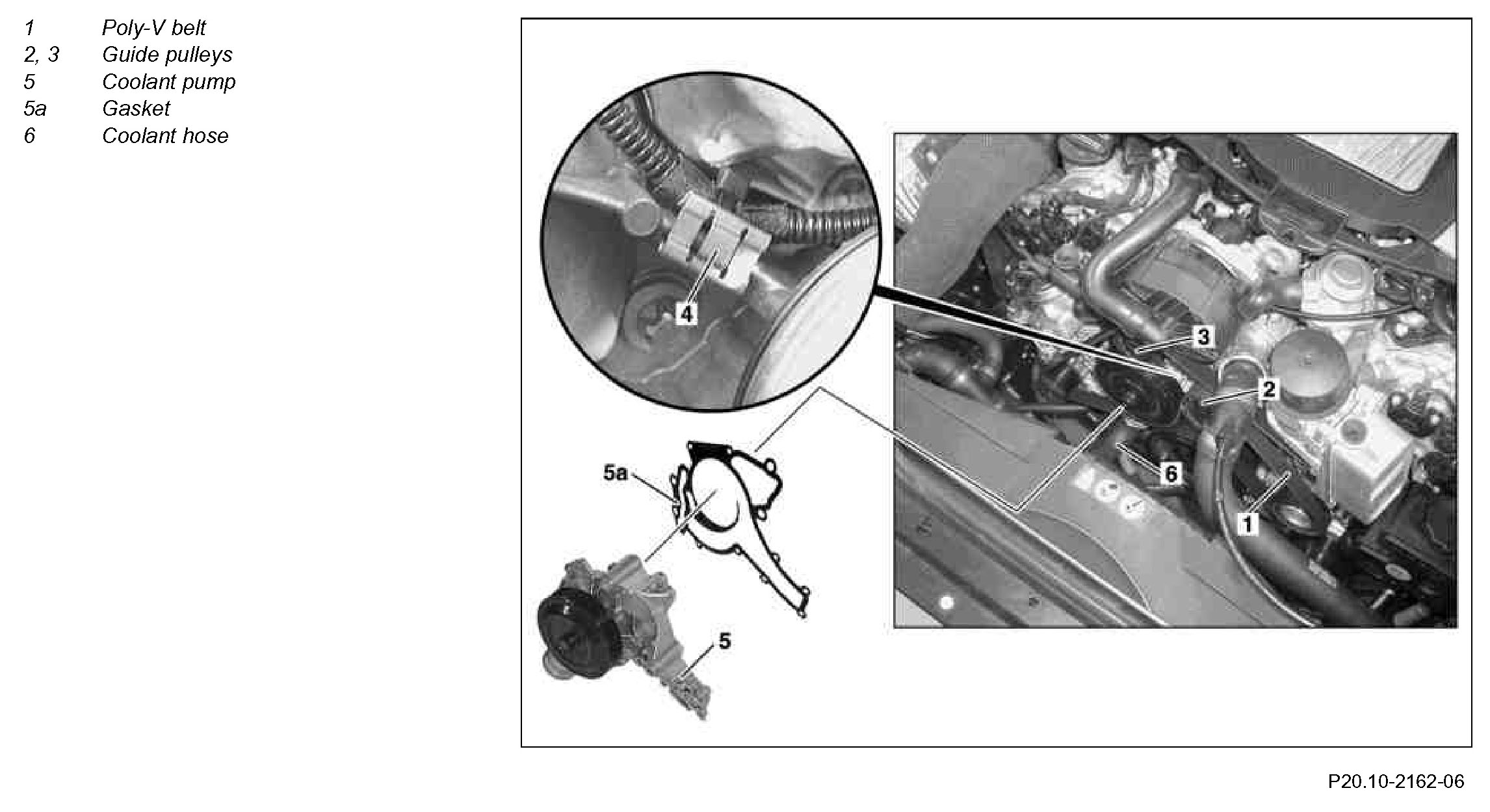 1 Poly-V belt
2, 3 Guide pulleys
5 Coolant pump
5a Gasket
6 Coolant hose

4
3
2
6
1
5a
5

P20.10-2162-06