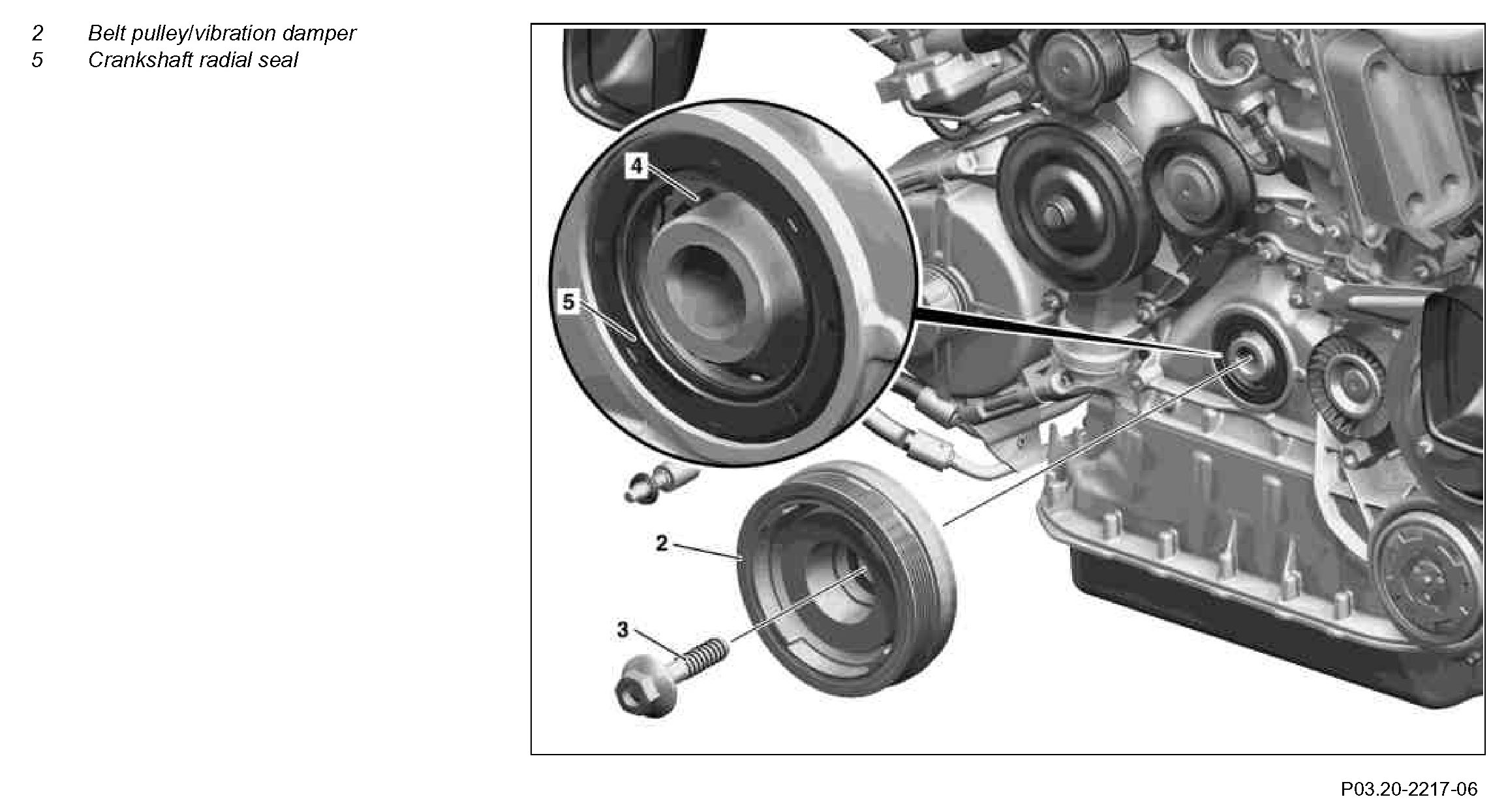 2 Belt pulley/vibration damper
5 Crankshaft radial seal

4
5
2
3

P03.20-2217-06