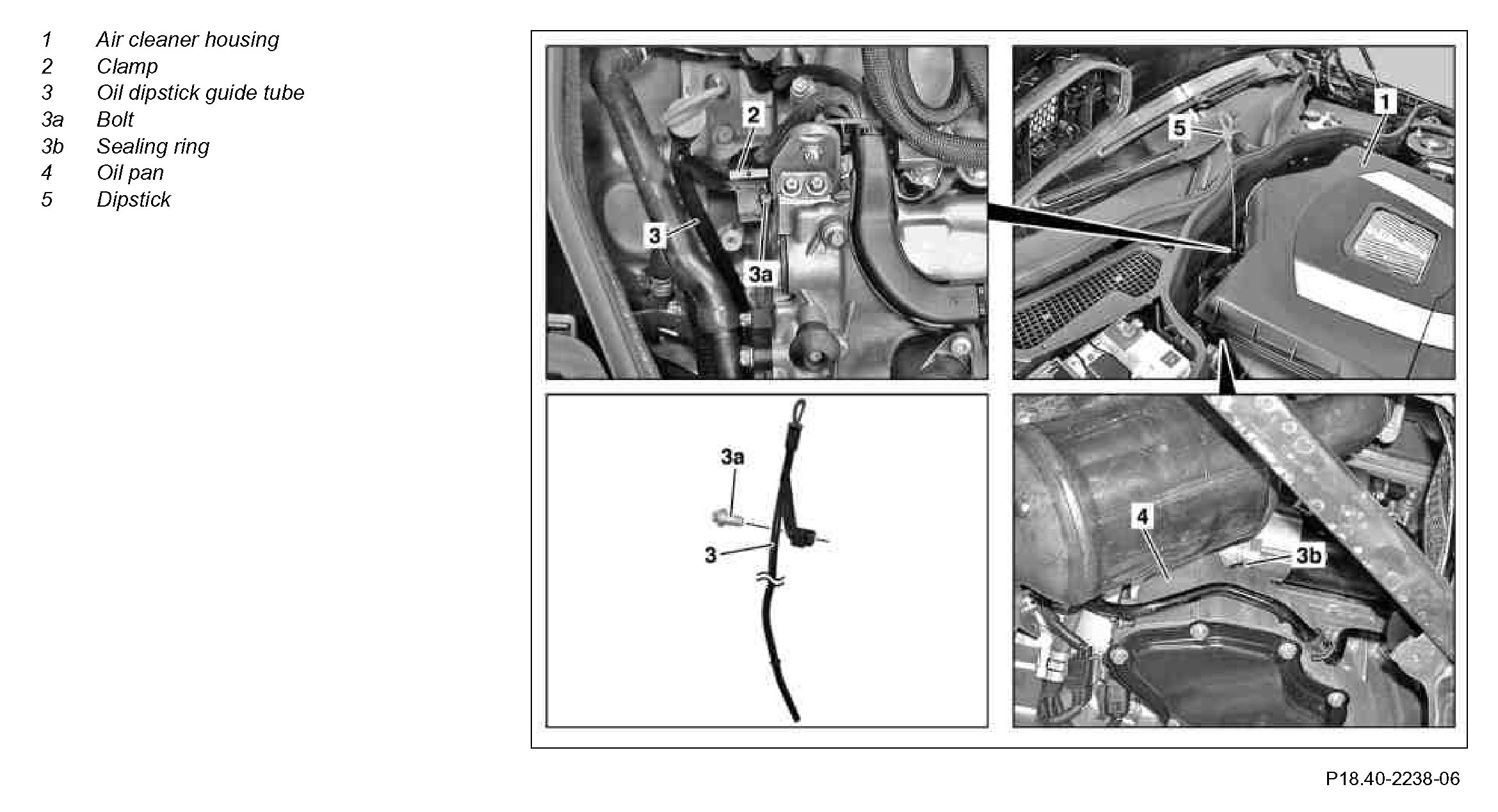 1 Air cleaner housing
2 Clamp
3 Oil dipstick guide tube
3a Bolt
3b Sealing ring
4 Oil pan
5 Dipstick

2
3
3a
5
1
3a
3
4
3b

P18.40-2238-06