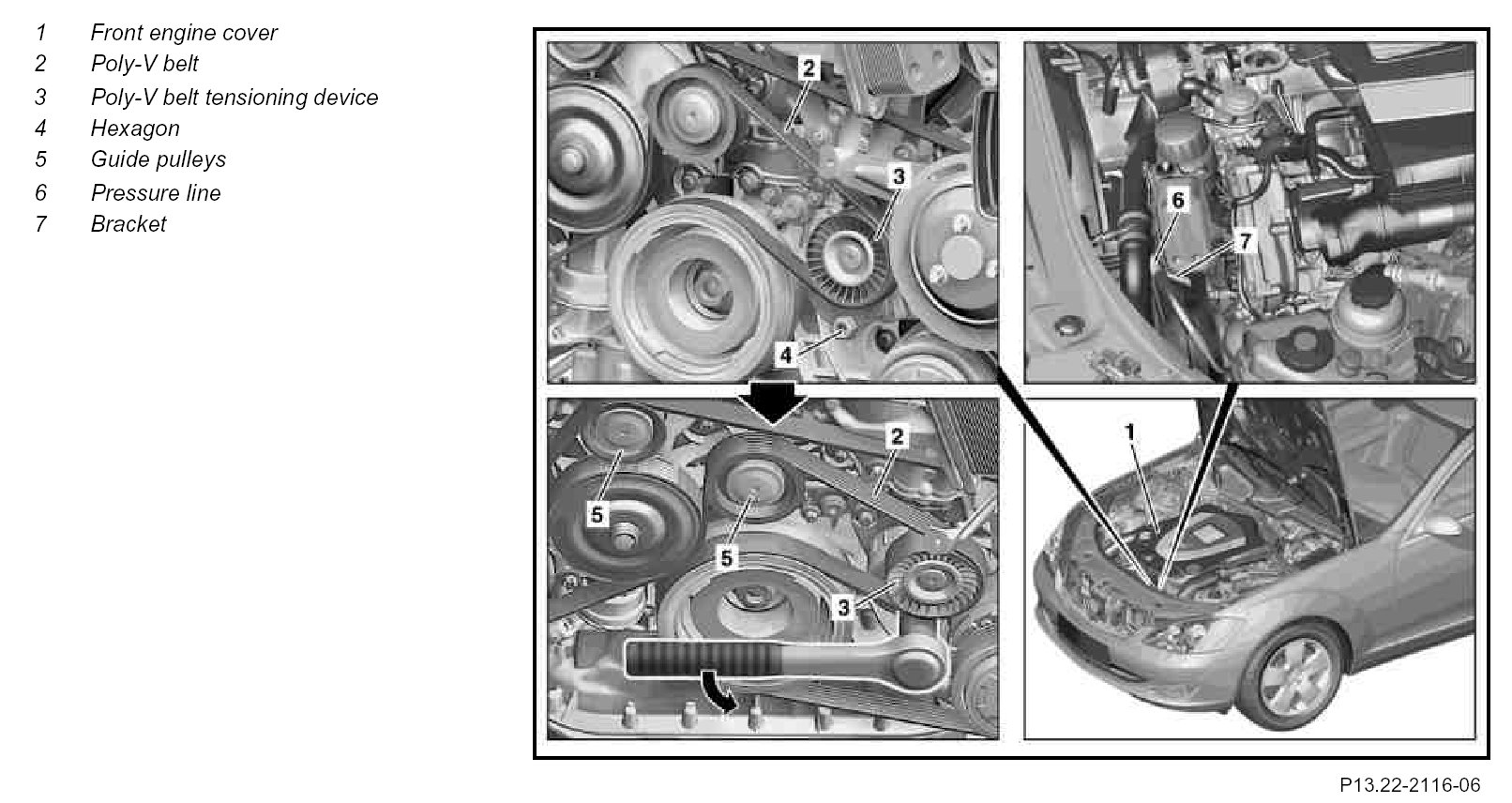 1 Front engine cover
2 Poly-V belt
3 Poly-V belt tensioning device
4 Hexagon
5 Guide pulleys
6 Pressure line
7 Bracket

2
3
4
6
7
2
5
5
3
1

P13.22-2116-06