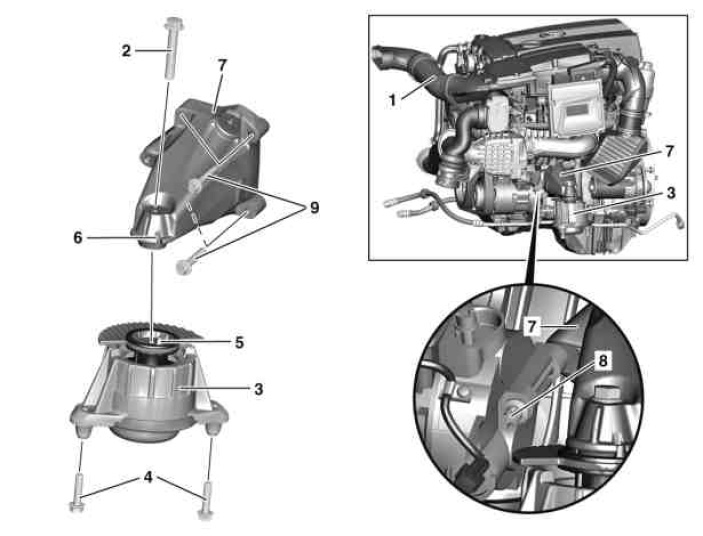 2
7
9
6
5
3
4
1
7
3
7
8