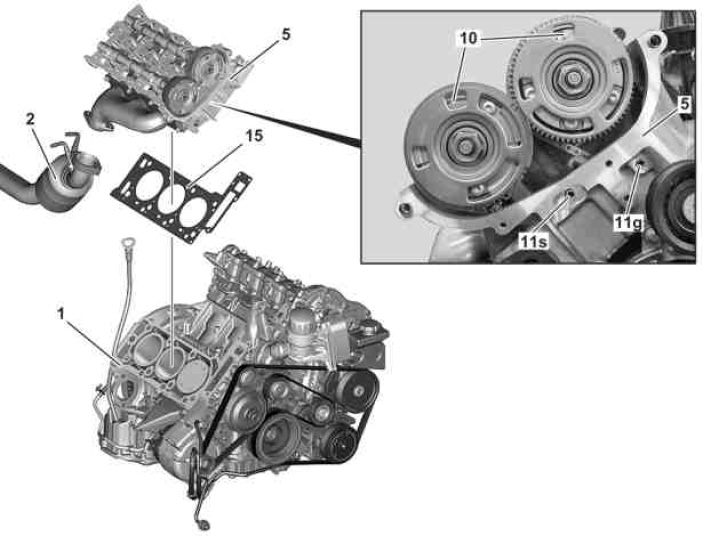 5
2
15
1
10
5
11s
11g