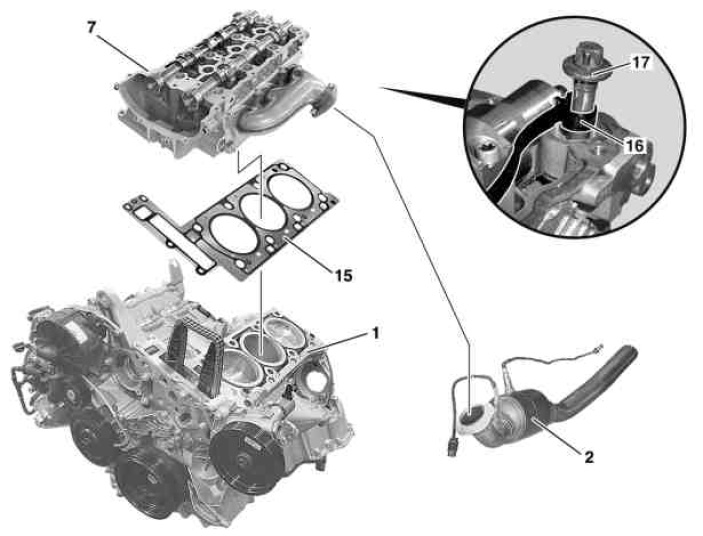 7
17
16
15
1
2