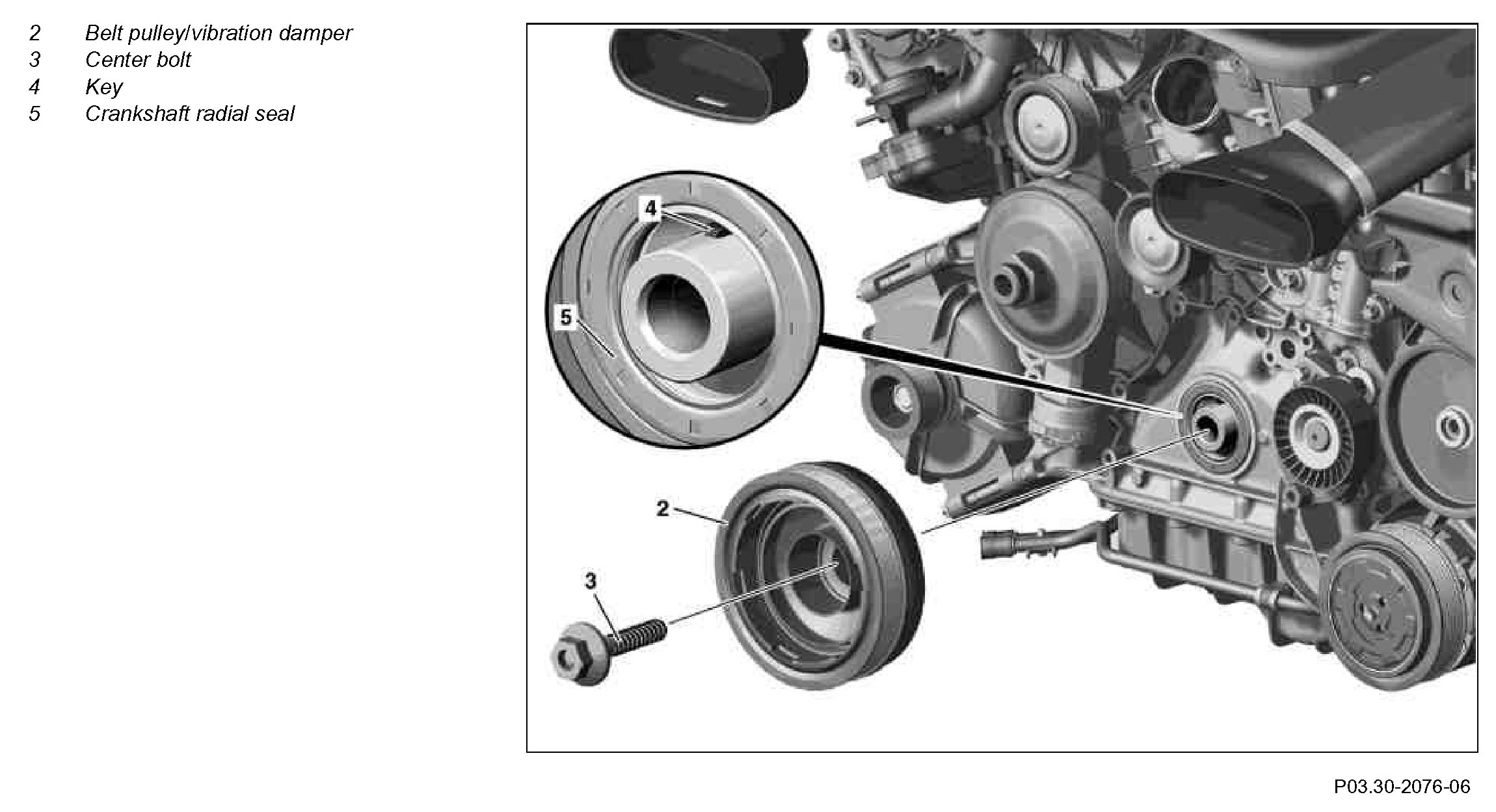 2 Belt pulley/vibration damper
3 Center bolt
4 Key
5 Crankshaft radial seal

4
5
2
3

P03.30-2076-06