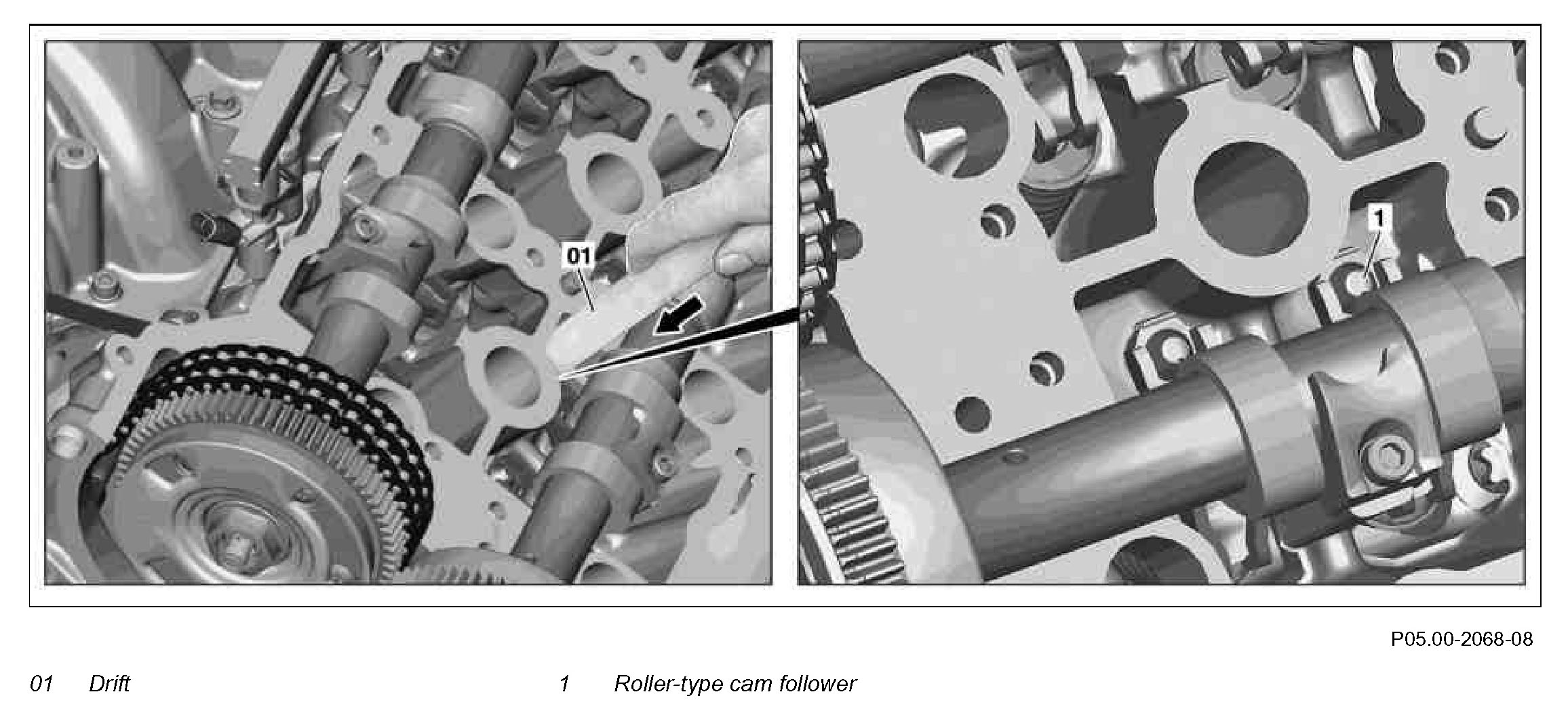 01

1

P05.00-2068-08

01 Drift

1 Roller-type cam follower