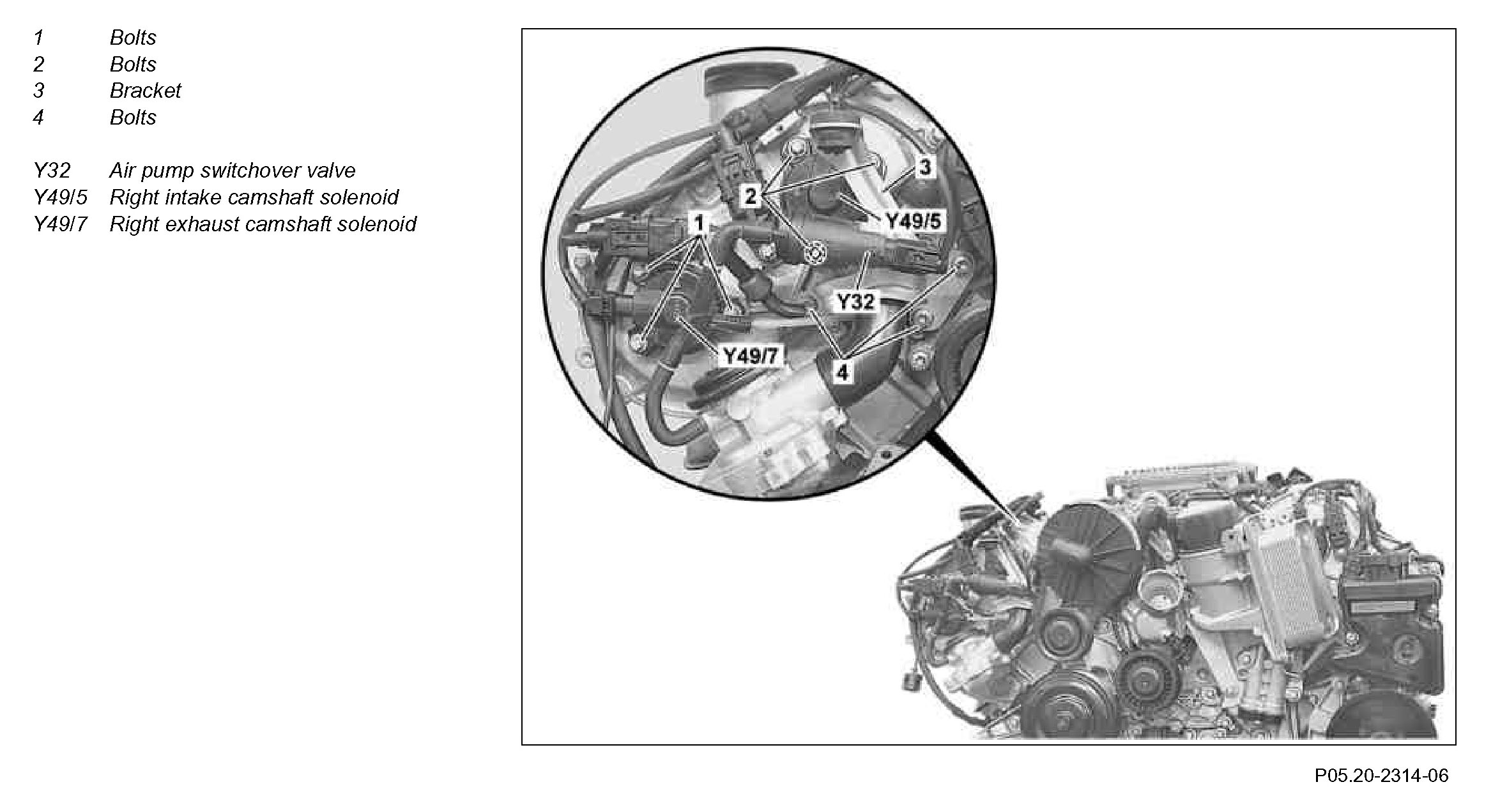 1 Bolts
2 Bolts
3 Bracket
4 Bolts

Y32 Air pump switchover valve
Y49/5 Right intake camshaft solenoid
Y49/7 Right exhaust camshaft solenoid

3
2
Y49/5
1
Y32
Y49/7
4

P05.20-2314-06