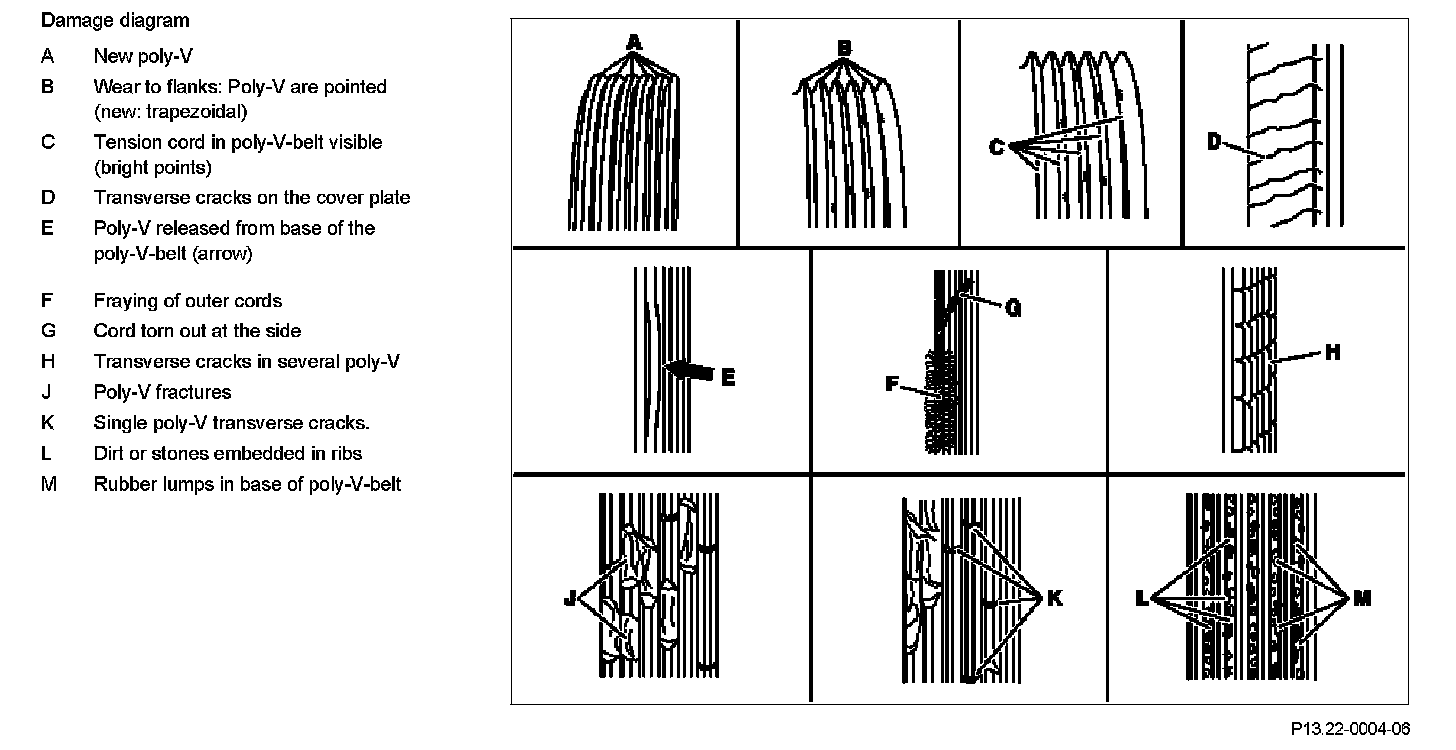 Damage diagram

A New poly-V

B Wear to flanks: Poly-V are pointed (new: trapezoidal)

C Tension cord in poly-V-belt visible (bright points)

D Transverse cracks on the cover plate

E Poly-V released from base of the poly-V-belt (arrow)

F Fraying of outer cords

G Cord torn out at the side

H Transverse cracks in several poly-V

J Poly-V fractures

K Single poly-V transverse cracks.

L Dirt or stones embedded in ribs

M Rubber lumps in base of poly-V-belt

A
B
C
D
E
G
F
H
J
K
L
M

P13.22-0004-06