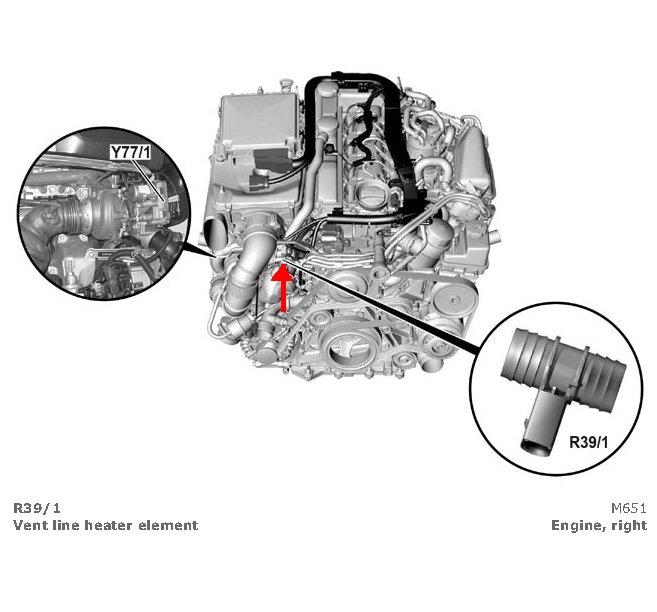 Y77/1

R39/1

R39/1
Vent line heater element

M651
Engine, right