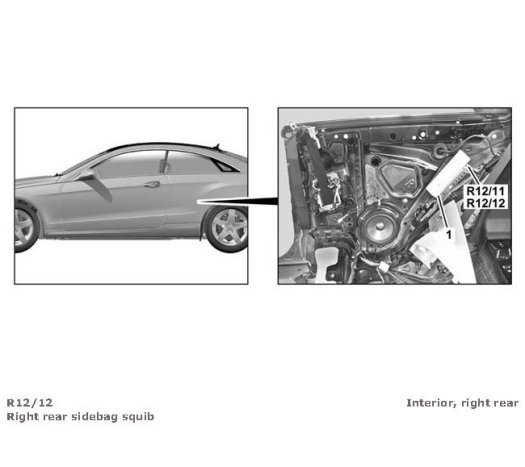 R12/11
R12/12
1

R12/12
Right rear sidebag squib

Interior, right rear