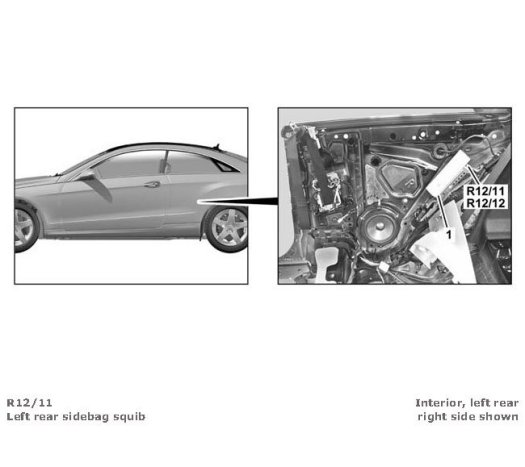 R12/11
R12/12
1

R12/11
Left rear sidebag squib

Interior, left rear
right side shown