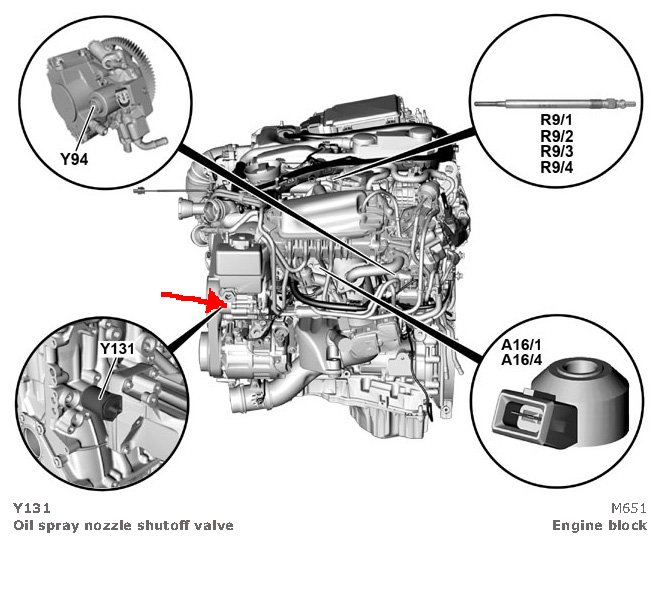 Y94

R9/1
R9/2
R9/3
R9/4

Y131

A16/1
A16/4

Y131
Oil spray nozzle shutoff valve

M651
Engine block