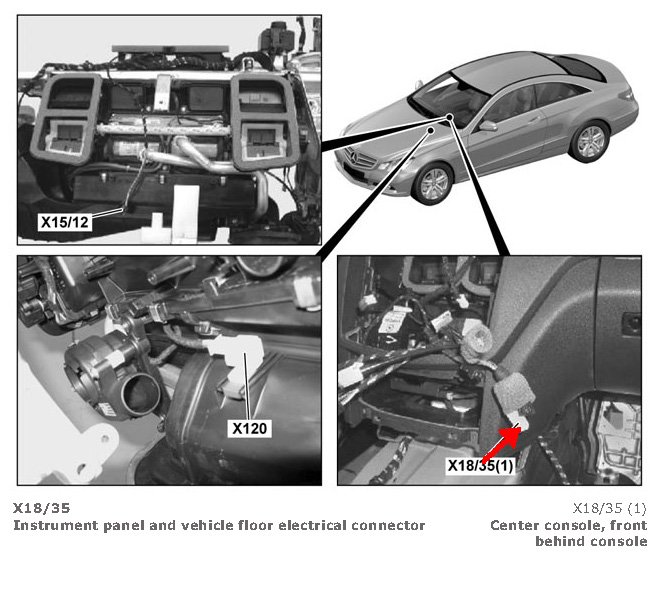 X15/12

X120

X18/35(1)

X18/35
Instrument panel and vehicle floor electrical connector

X18/35 (1)
Center console, front behind console