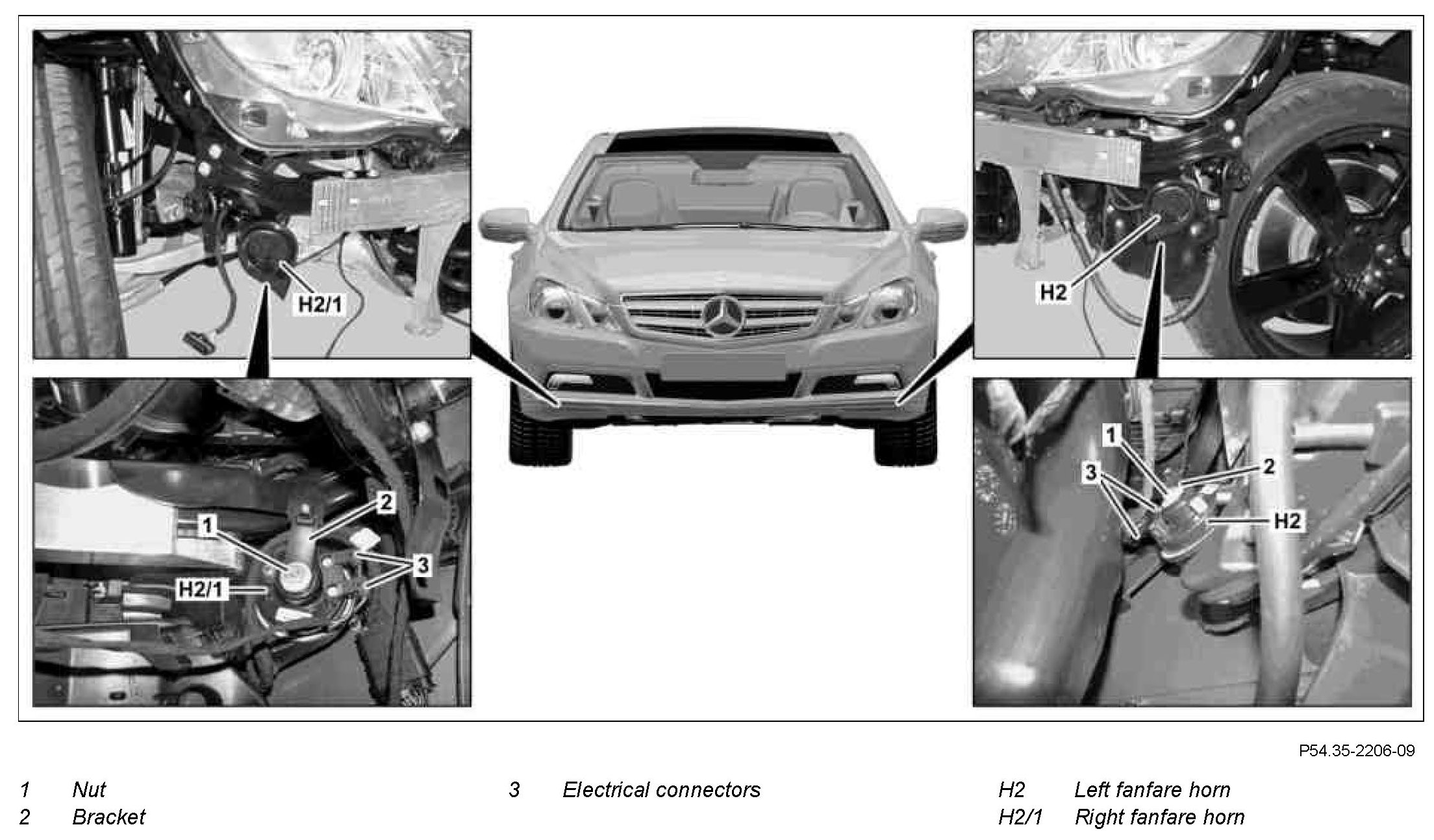 H2/1

1
2
3
H2/1

H2

1
2
3
H2

P54.35-2206-09

1 Nut
2 Bracket

3 Electrical connectors

H2 Left fanfare horn
H2/1 Right fanfare horn