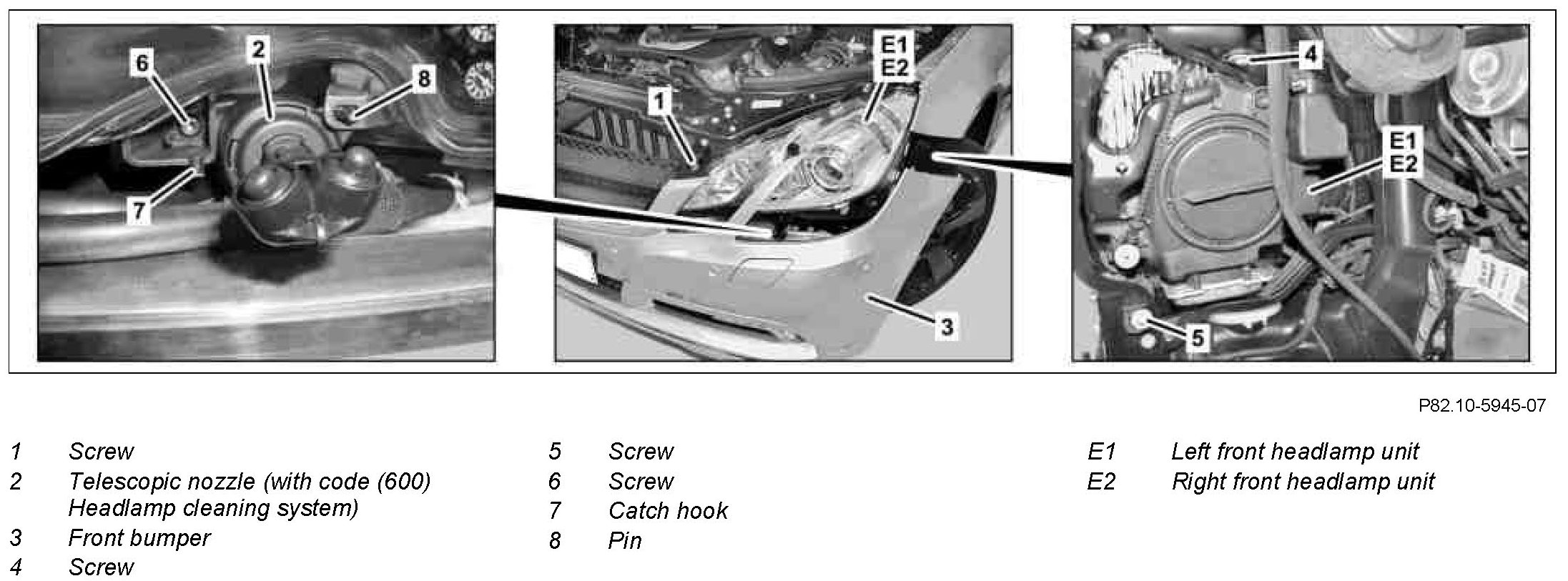 6
2
8
7
1
E1
E2
3
4
E1
E2
5

P82.10-5945-07

1 Screw
2 Telescopic nozzle (with code (600) Headlamp cleaning system)
3 Front bumper
4 Screw

5 Screw
6 Screw
7 Catch hook
8 Pin

E1 Left front headlamp unit
E2 Right front headlamp unit