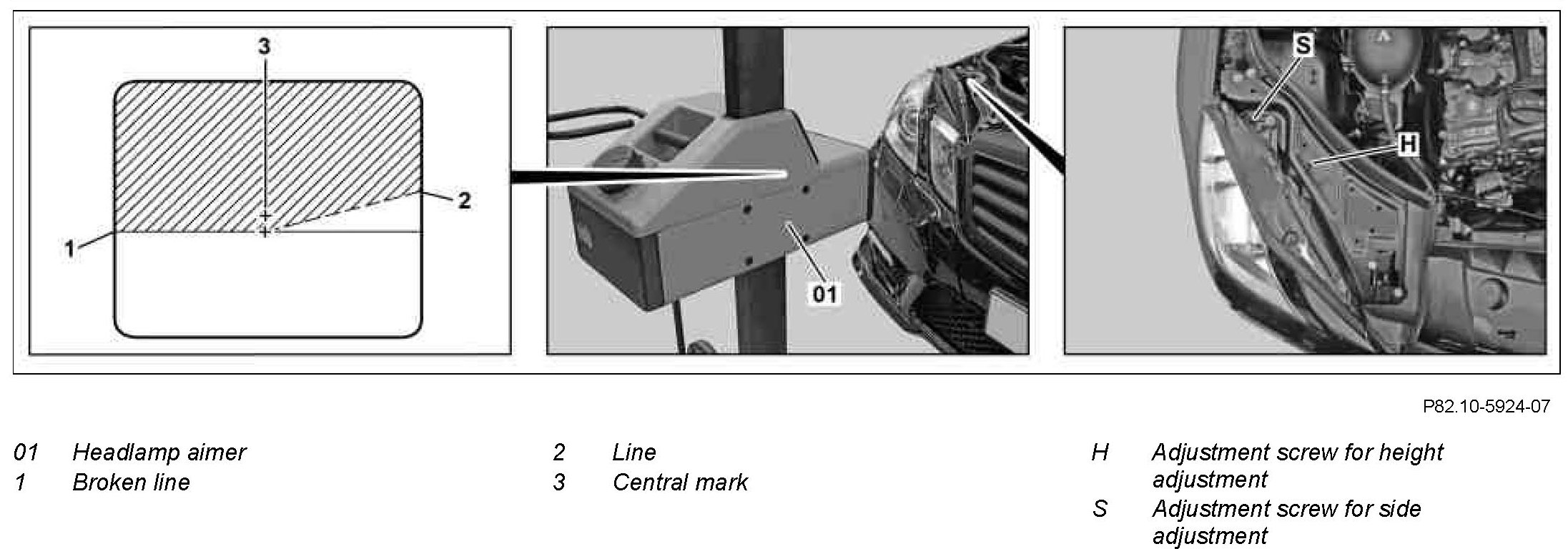 3

2

1

01

S

H

P82.10-5924-07

01 Headlamp aimer
1 Broken line

2 Line
3 Central mark

H Adjustment screw for height adjustment
S Adjustment screw for side adjustment