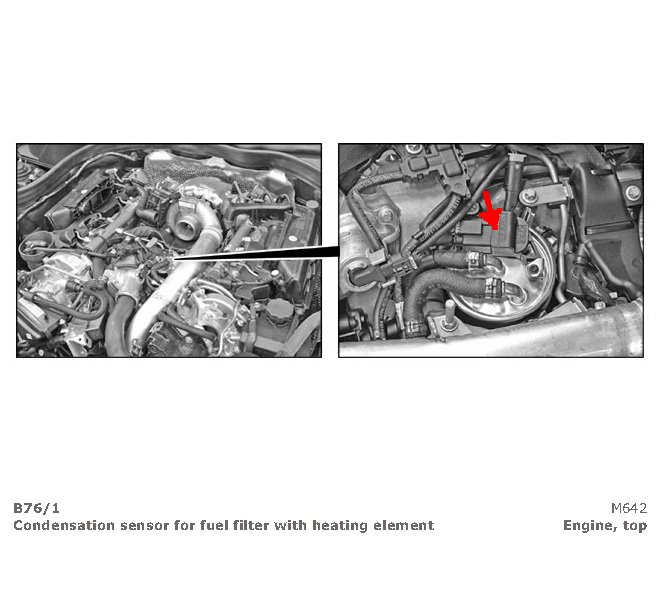 B76/1
Condensation sensor for fuel filter with heating element

M642
Engine, top