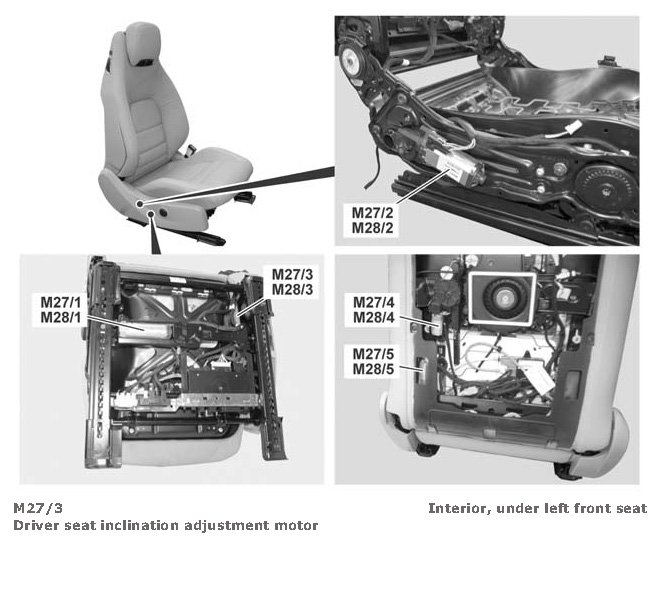 M27/2
M28/2

M27/1
M28/1

M27/3
M28/3

M27/4
M28/4

M27/5
M28/5

M27/3
Driver seat inclination adjustment motor

Interior, under left front seat