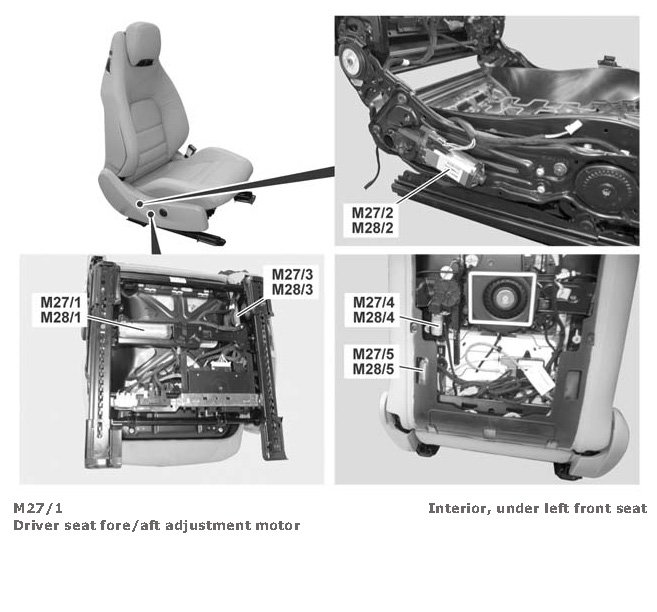 M27/2
M28/2

M27/1
M28/1

M27/3
M28/3

M27/4
M28/4

M27/5
M28/5

M27/1
Driver seat fore/aft adjustment motor

Interior, under left front seat