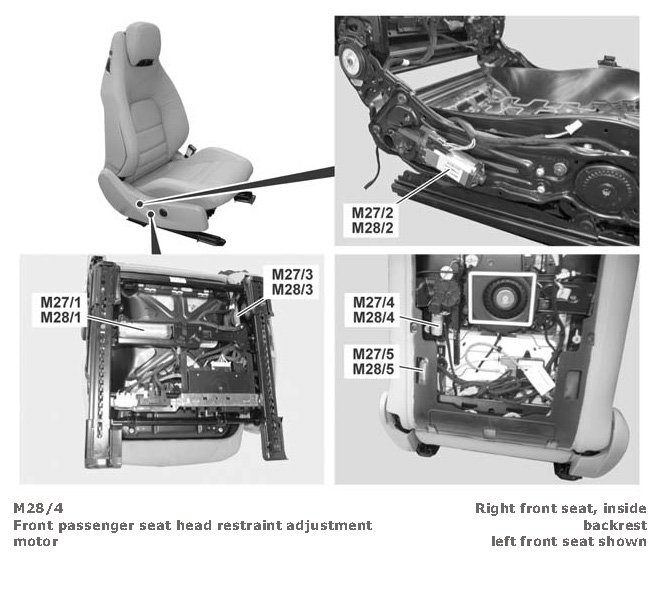 M27/2
M28/2

M27/1
M28/1

M27/3
M28/3

M27/4
M28/4

M27/5
M28/5

M28/4
Front passenger seat head restraint adjustment motor

Right front seat, inside backrest
left front seat shown