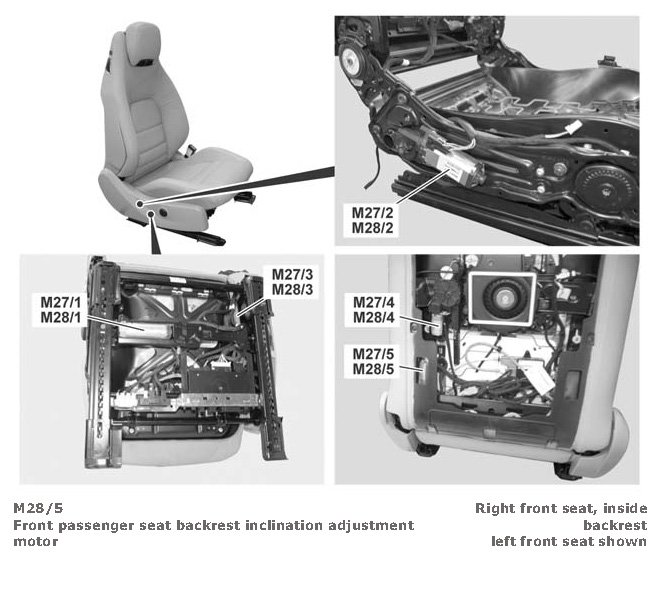 M27/2
M28/2

M27/1
M28/1

M27/3
M28/3

M27/4
M28/4

M27/5
M28/5

M28/5
Front passenger seat backrest inclination adjustment motor

Right front seat, inside backrest
left front seat shown