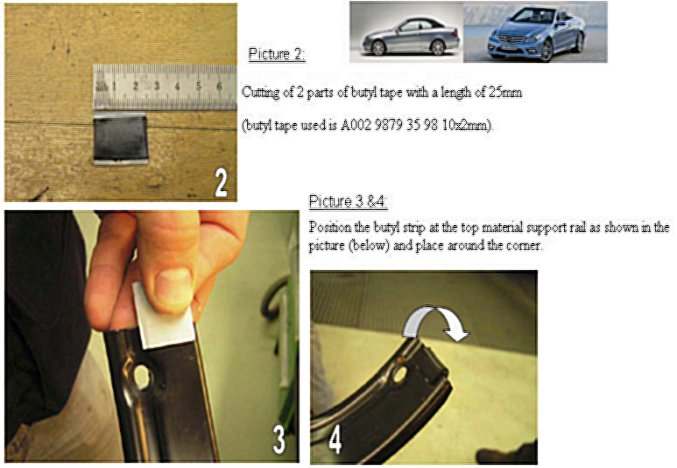 1 2 3 4 5 6

2

Picture 2:

Cutting of 2 parts of butyl tape with a length of 25mm

(butyl tape used is A002 9879 35 98 10x2mm).

Picture 3 &4:

Position the butyl strip at the top material support rail as shown in the picture (below) and place around the corner.

3

4