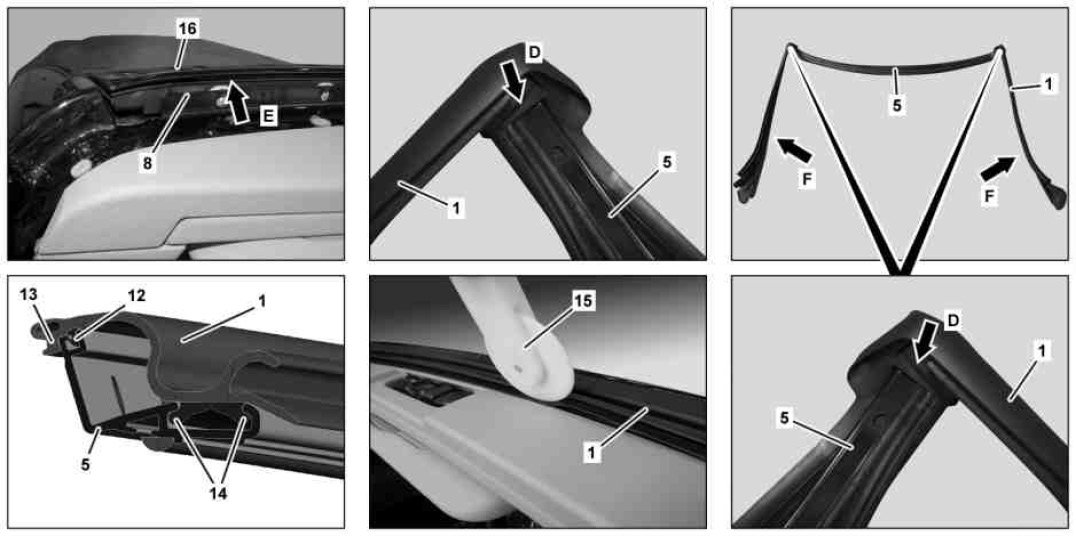 16
E
8

D
1
5

5
1
F
F

13
12
1
5
14

15
1

D
1
5