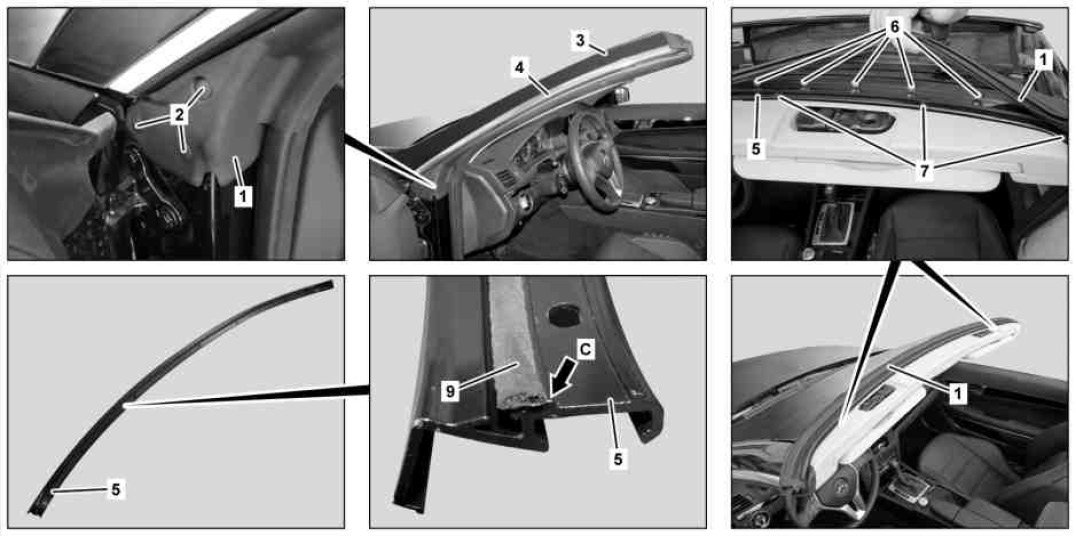 2
1
3
4
6
1
5
7
5
9
C
5
1