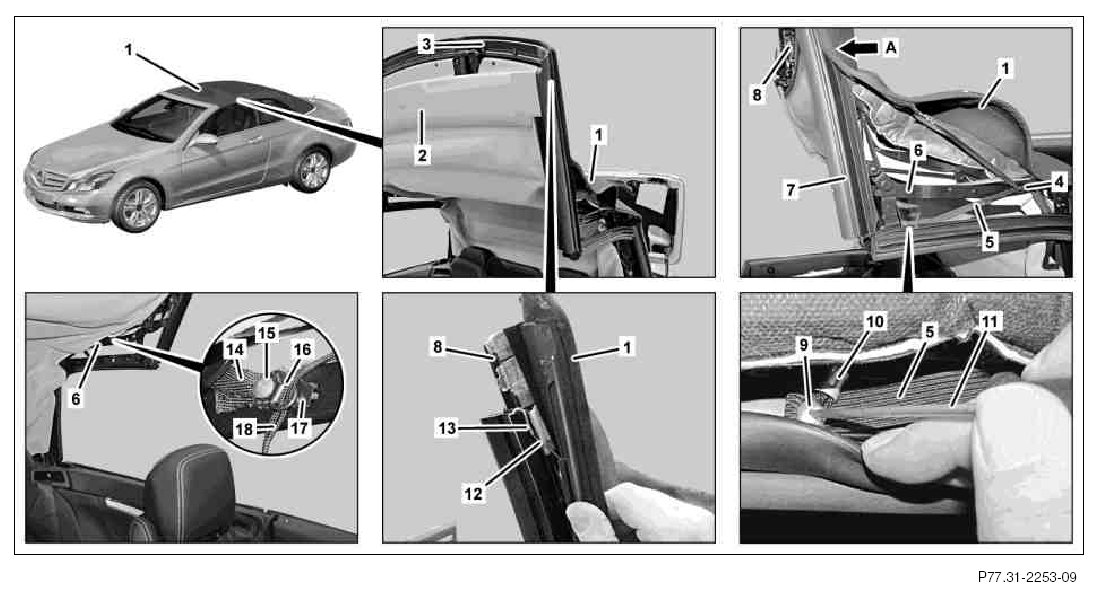 1

3
2
1

A
8
1
6
7
4
5

15
14
16
6
18
17

8
1
13
12

10
5
11
9

P77.31-2253-09