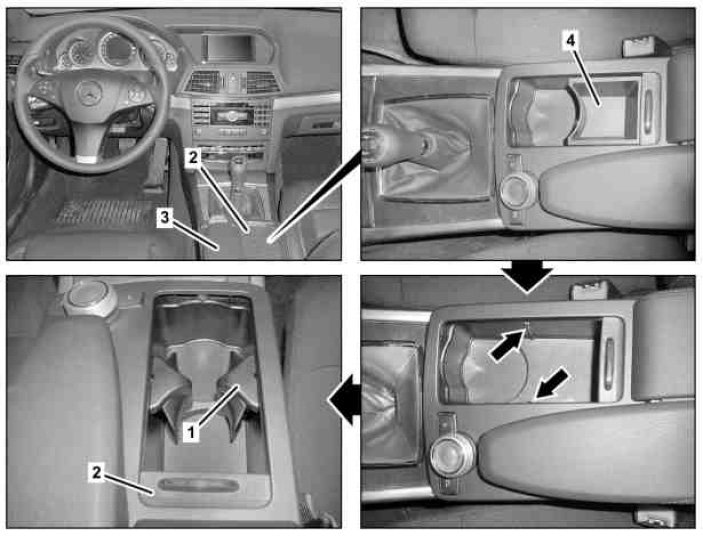 2
3
4
1
2