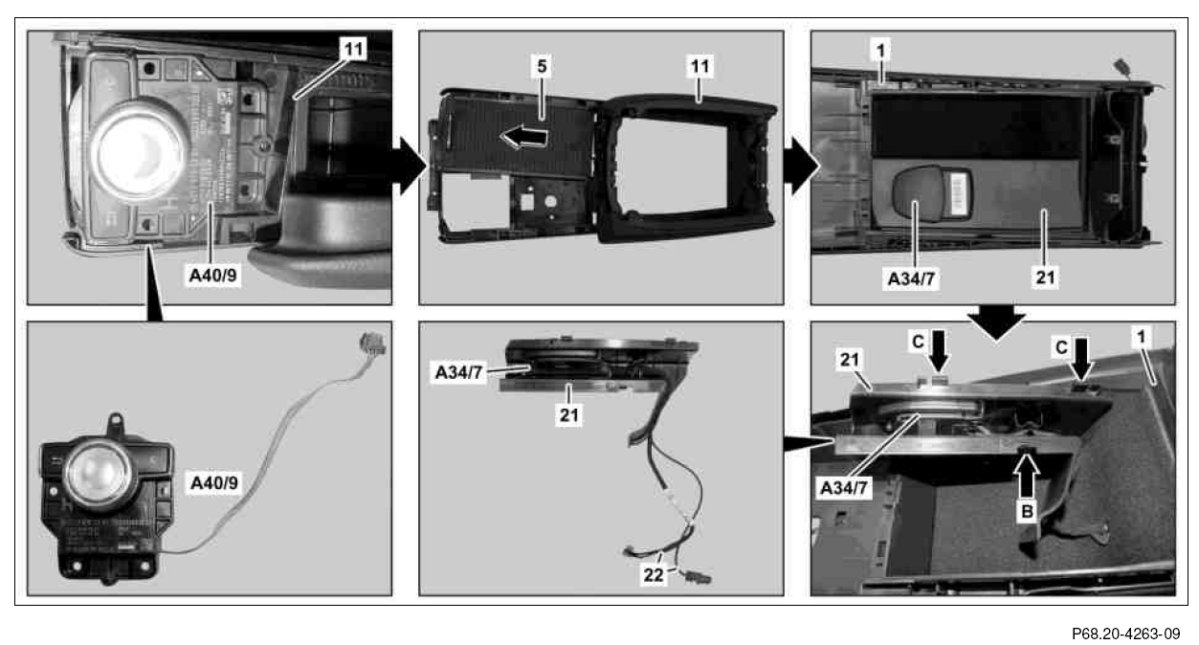 11

A40/9

5

11

1

A34/7

21

A40/9

A34/7

21

22

21

C

C

1

A34/7

B

P68.20-4263-09