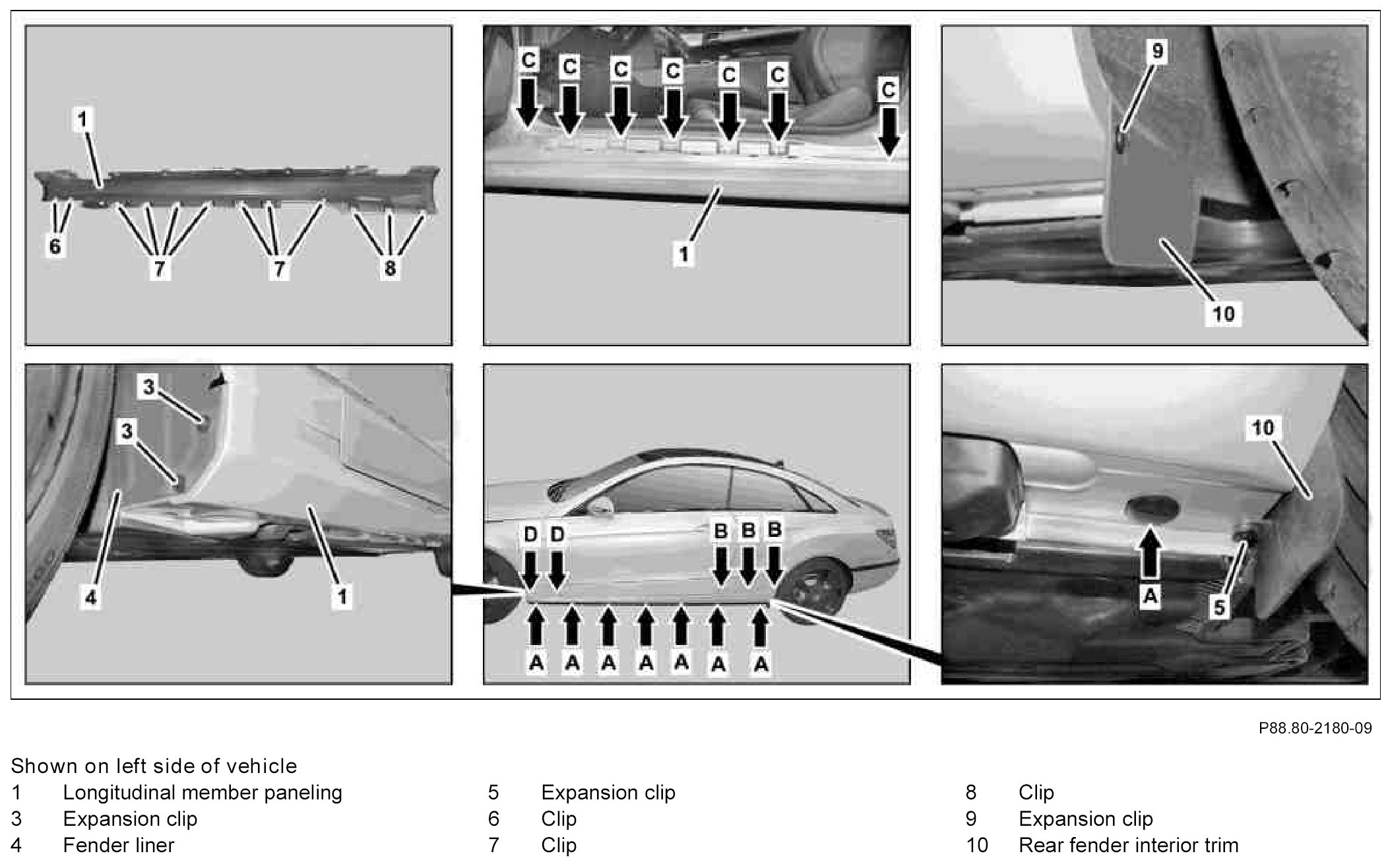 1
6
7
7
8

C C C C C C C
1

9
10

3
3
4
1

D D B B B
A A A A A A A

10
A
5

P88.80-2180-09

Shown on left side of vehicle

1 Longitudinal member paneling
3 Expansion clip
4 Fender liner

5 Expansion clip
6 Clip
7 Clip

8 Clip
9 Expansion clip
10 Rear fender interior trim