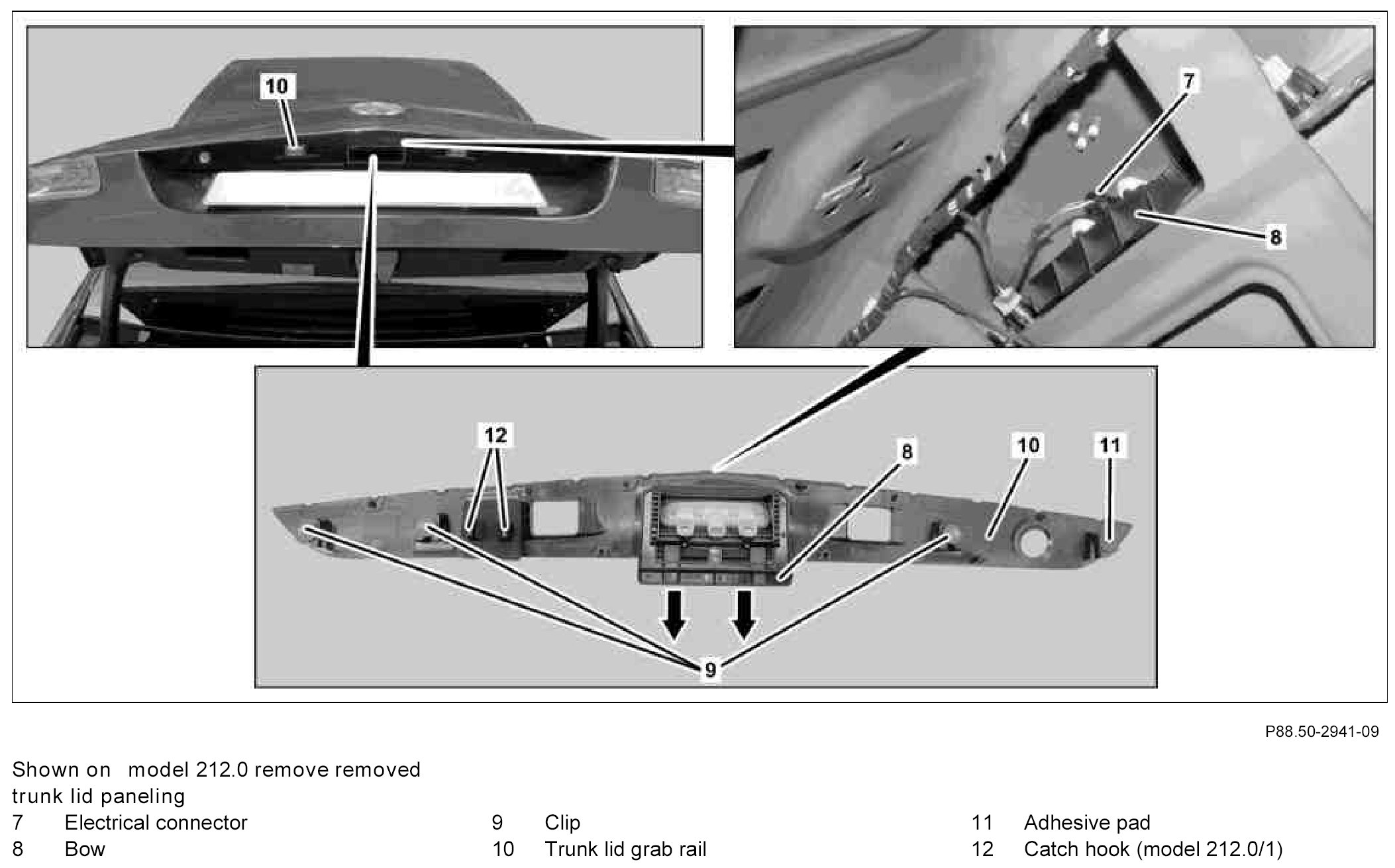 10

7

8

12

8

10

11

9

P88.50-2941-09

Shown on model 212.0 remove removed trunk lid paneling

7 Electrical connector
8 Bow

9 Clip
10 Trunk lid grab rail

11 Adhesive pad
12 Catch hook (model 212.0/1)