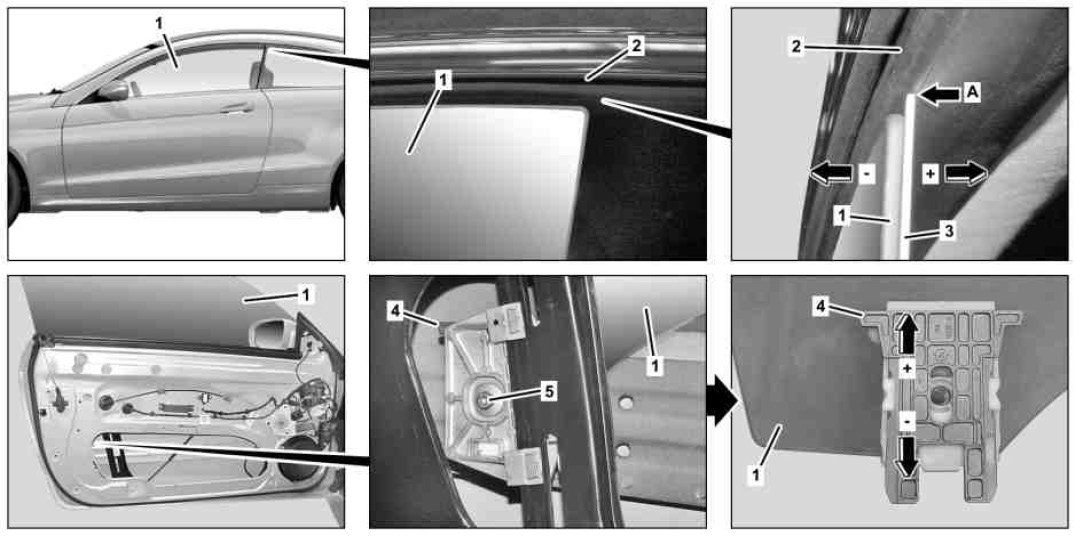 1
1
2
2
A
-
+
1
3
1
4
1
5
4
+
-
1