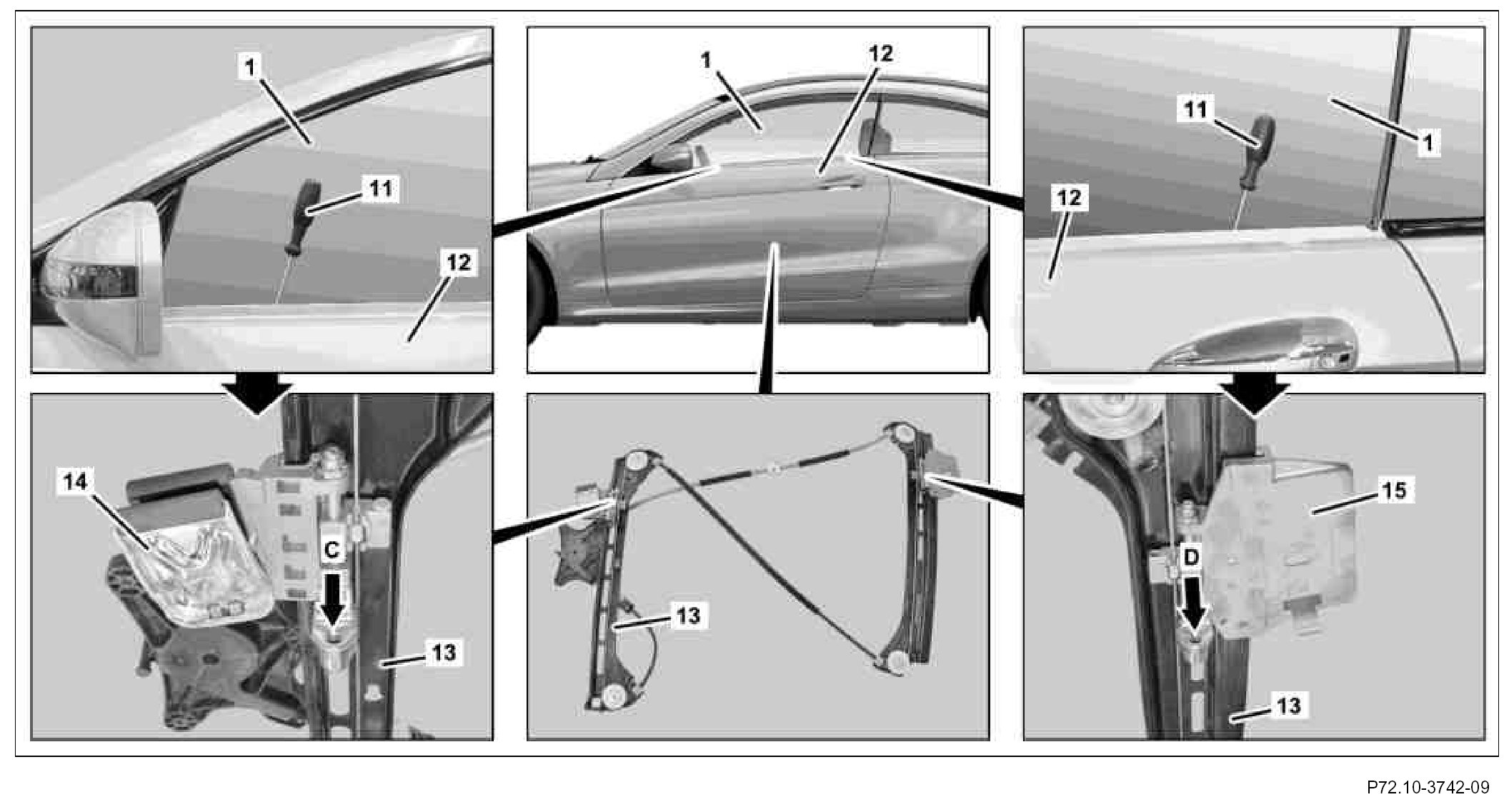 1
11
12
1
12
11
1
12
14
C
13
13
15
D
13
P72.10-3742-09