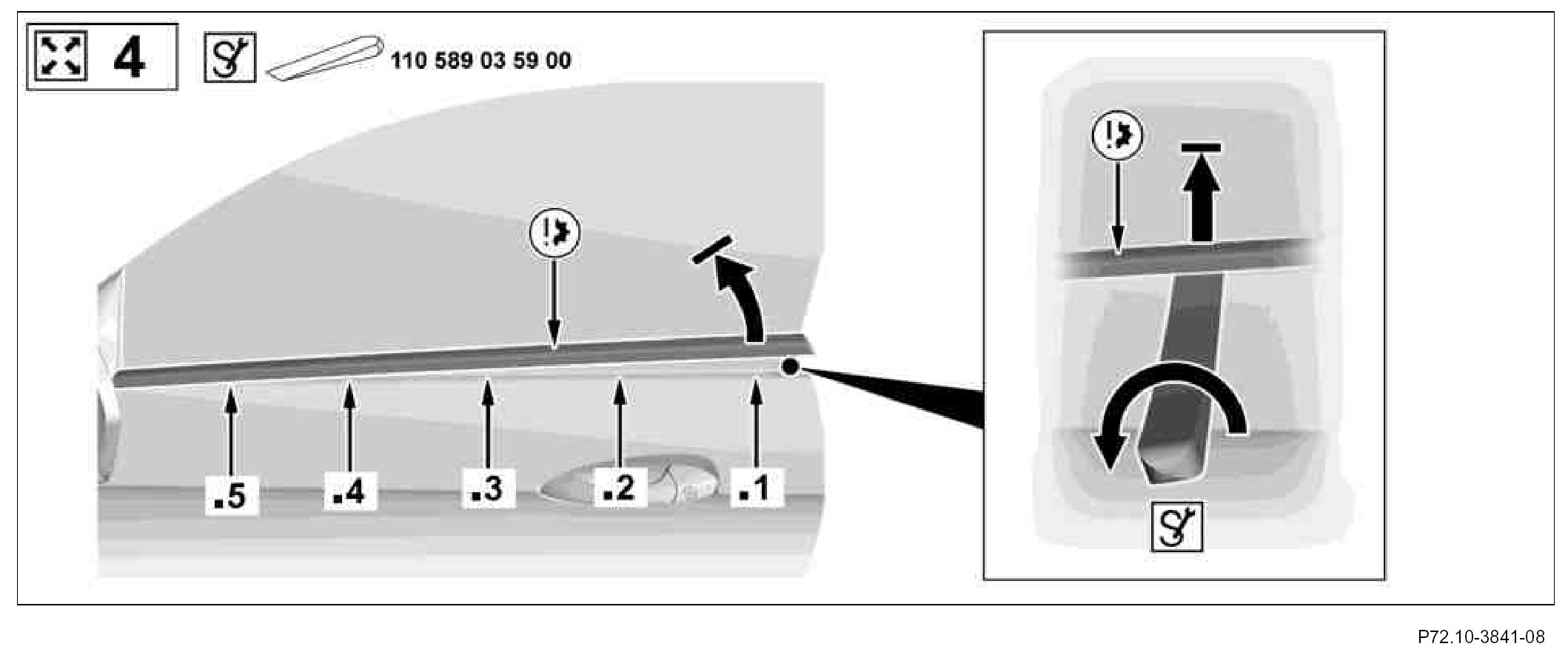 4

110 589 03 59 00

.5 .4 .3 .2 .1

P72.10-3841-08