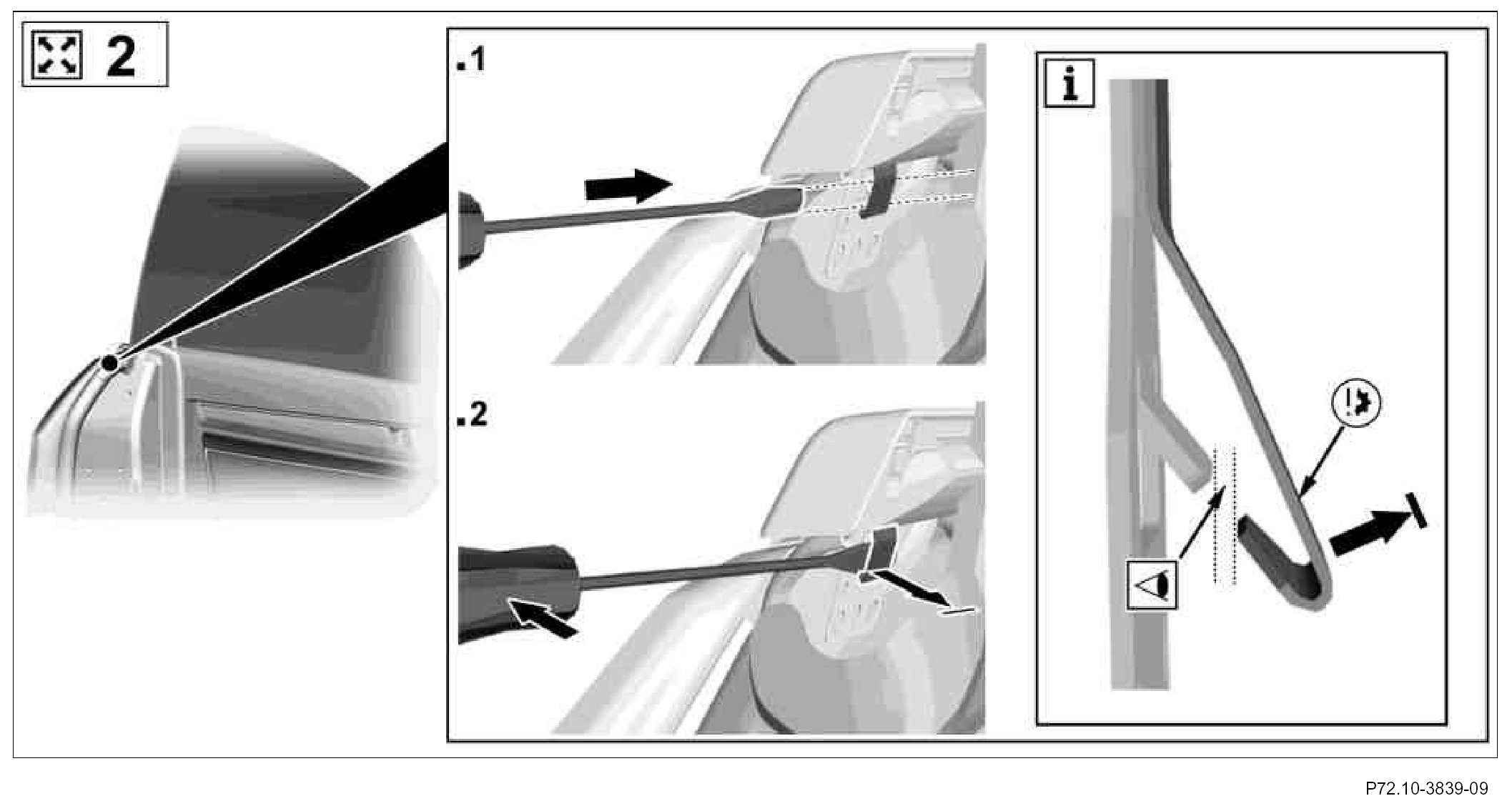 2

.1

.2

i

P72.10-3839-09