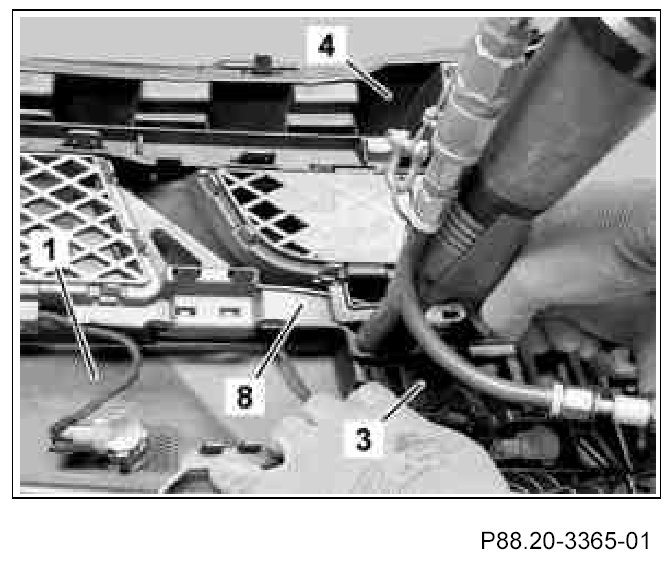 4
1
8
3
P88.20-3365-01