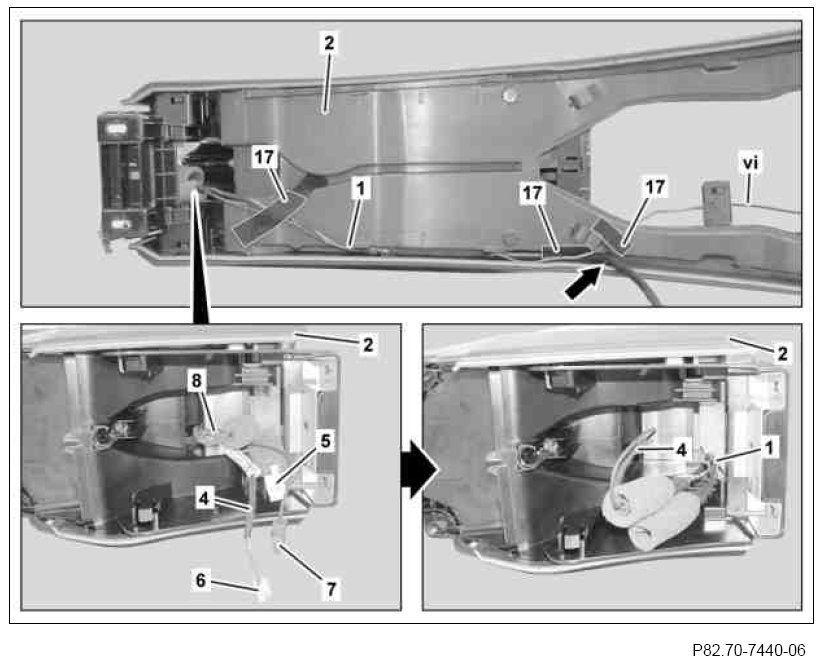 2
17
1
17
17
vi
2
8
5
4
6
7
2
4
1
P82.70-7440-06