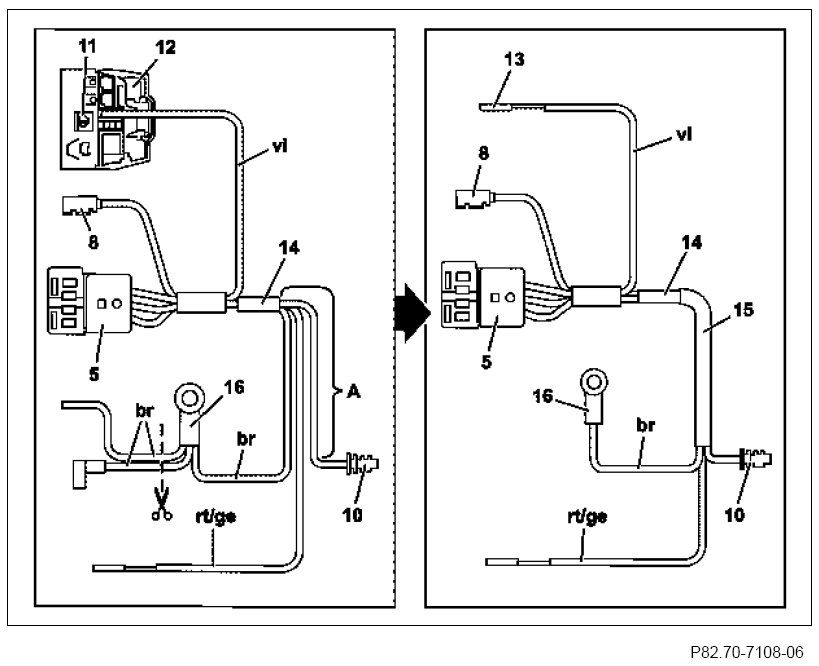 11
12
vl
8
14
5
16
A
br
br
10
rt/ge

13
vl
8
14
15
5
16
br
10
rt/ge

P82.70-7108-06