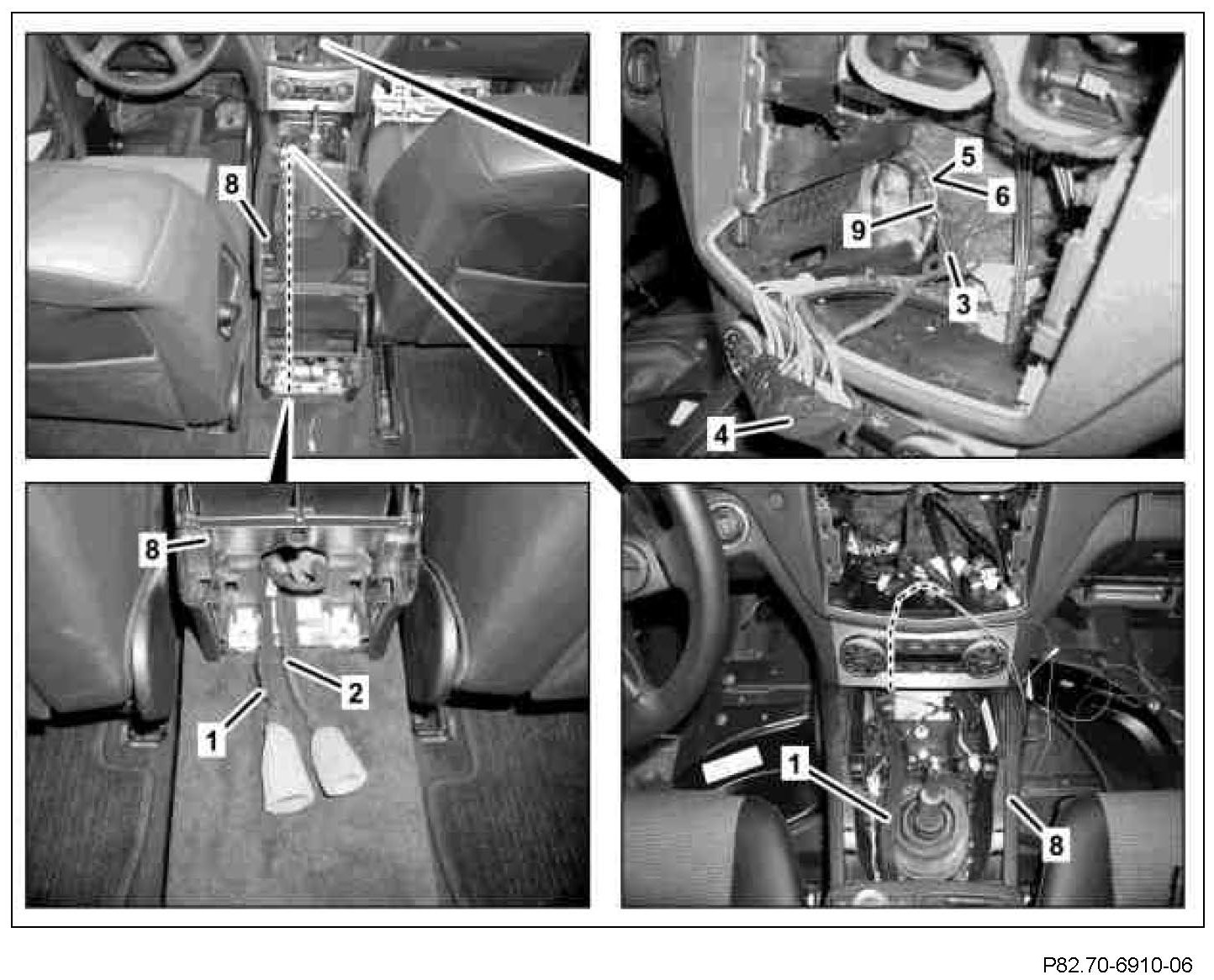 8

5
6
9
3
4

8
2
1

1
8

P82.70-6910-06