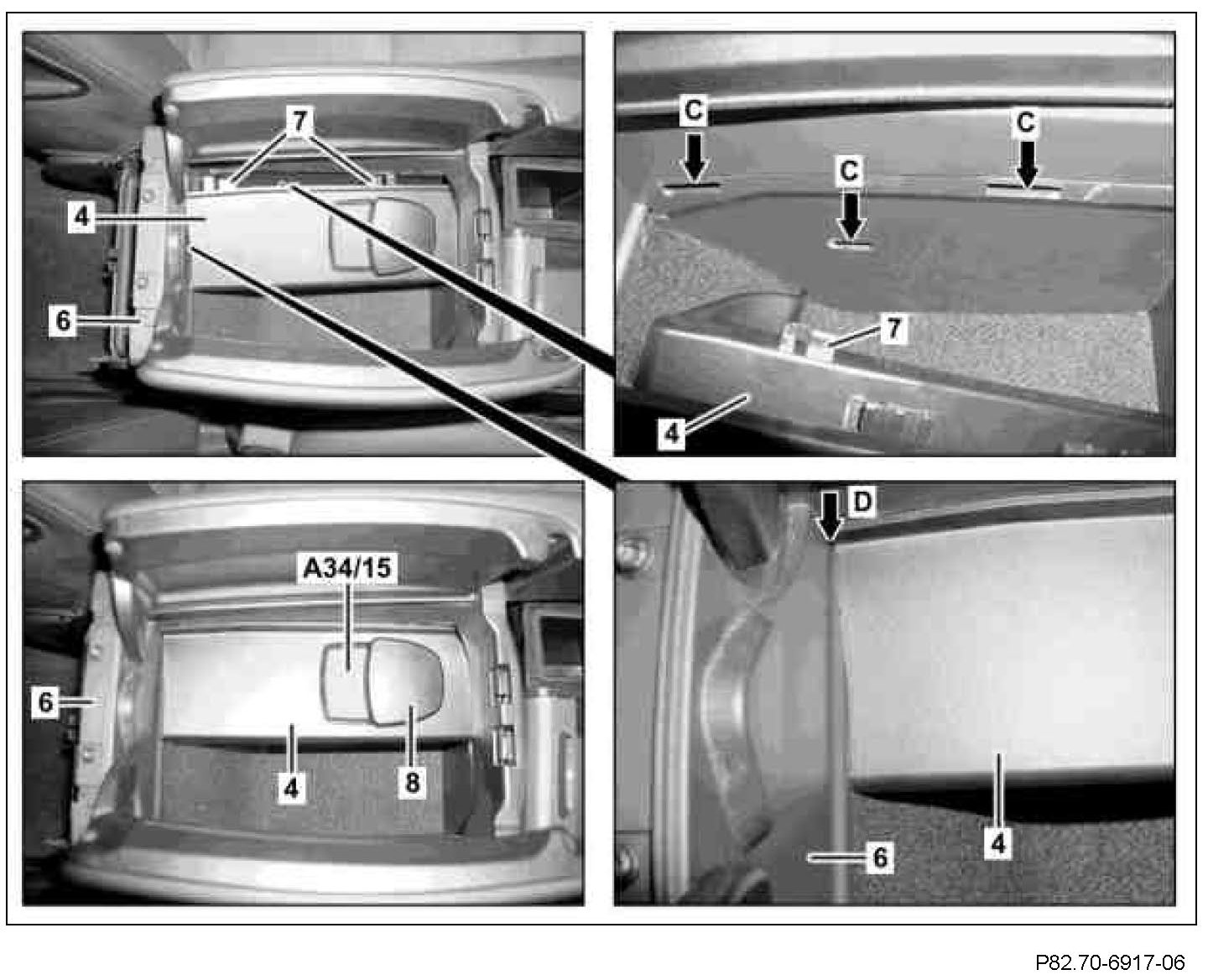 7
4
6
C
C
C
7
4
A34/15
6
4
8
D
4
6
P82.70-6917-06