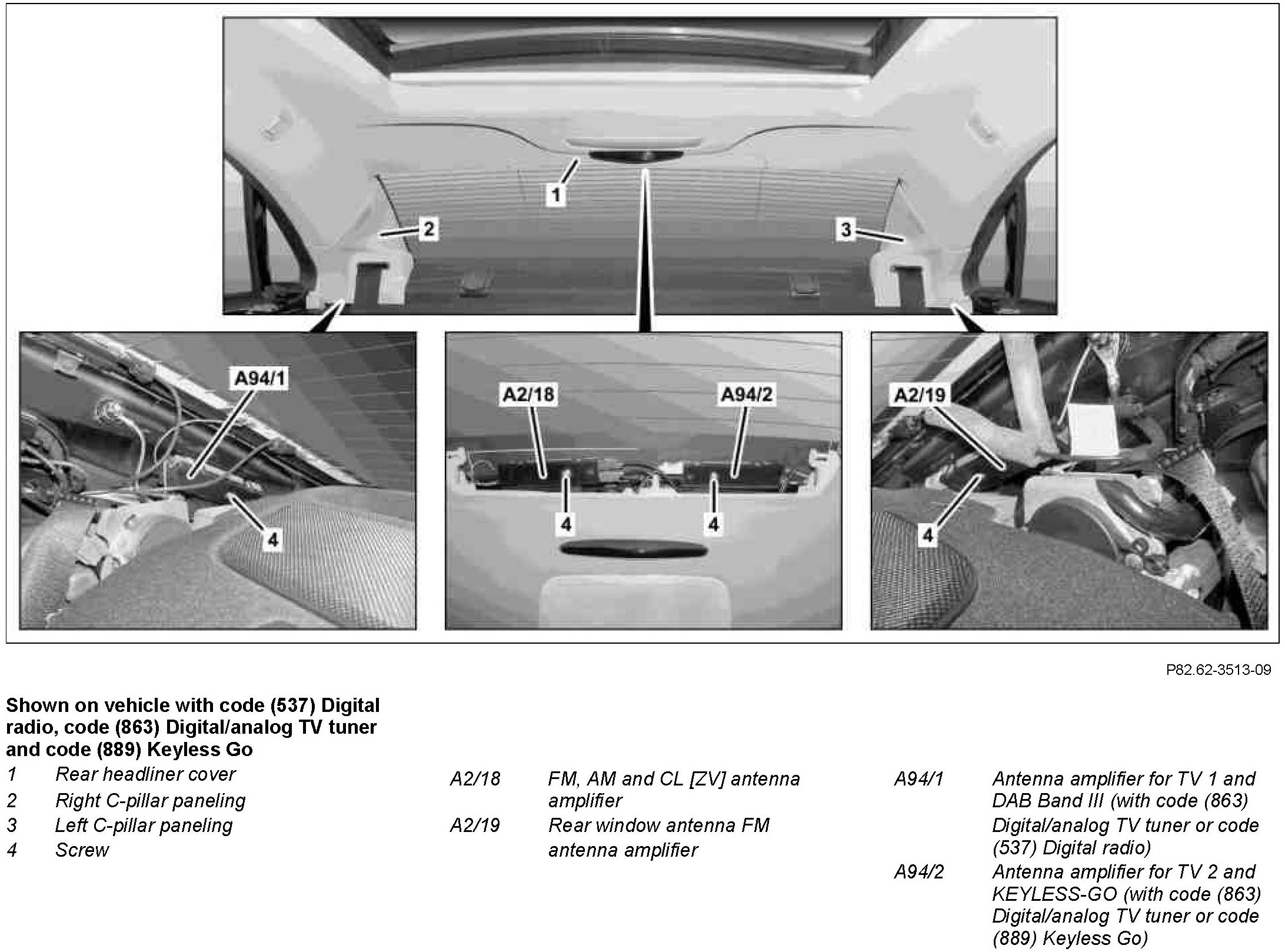 1

2

3

A94/1

4

A2/18

A94/2

4

4

A2/19

4

P82.62-3513-09

**Shown on vehicle with code (537) Digital radio, code (863) Digital/analog TV tuner and code (889) Keyless Go**

1 Rear headliner cover
2 Right C-pillar paneling
3 Left C-pillar paneling
4 Screw

A2/18 FM, AM and CL [ZV] antenna amplifier
A2/19 Rear window antenna FM antenna amplifier

A94/1 Antenna amplifier for TV 1 and DAB Band III (with code (863) Digital/analog TV tuner or code (537) Digital radio)
A94/2 Antenna amplifier for TV 2 and KEYLESS-GO (with code (863) Digital/analog TV tuner or code (889) Keyless Go)