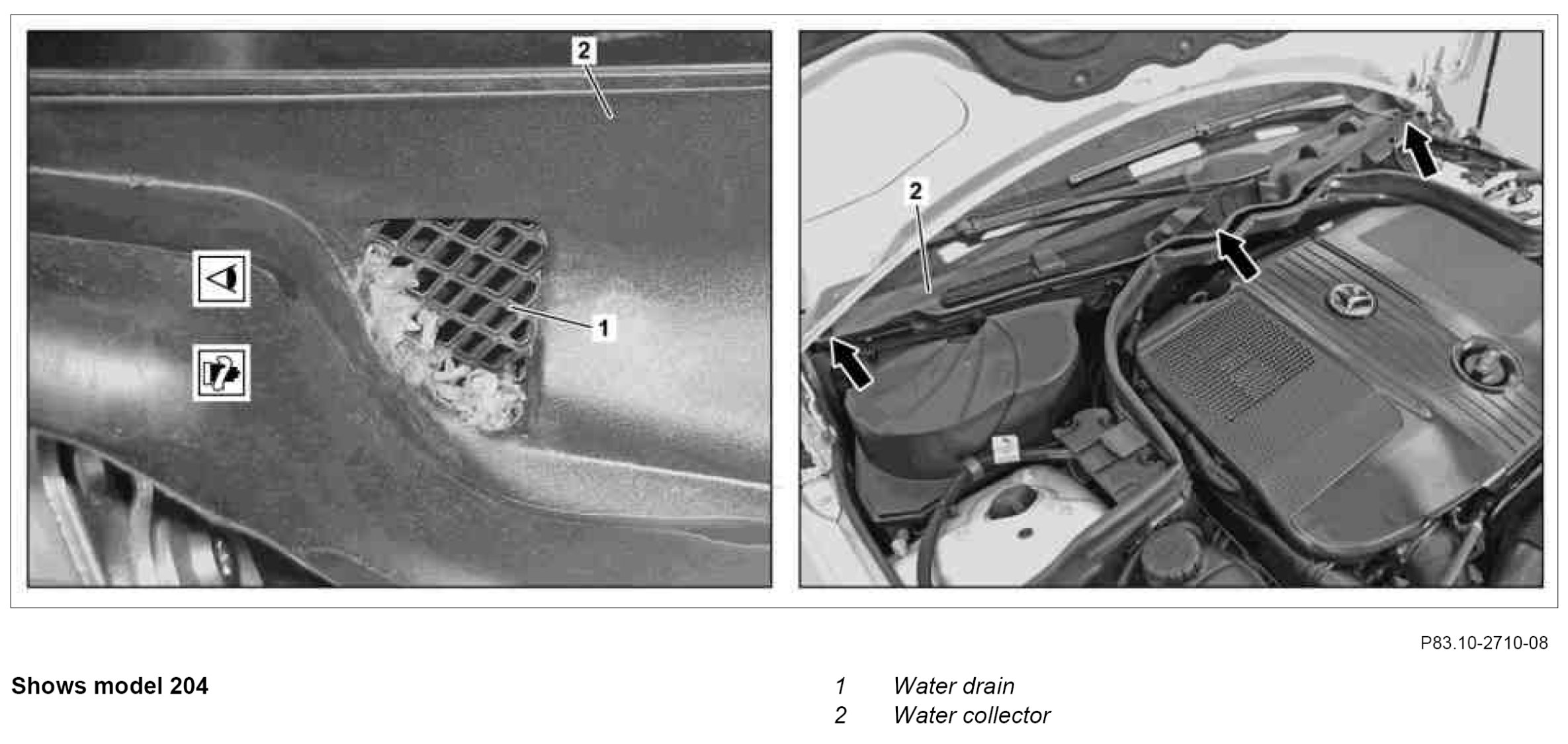 2

1

2

P83.10-2710-08

**Shows model 204**

1 Water drain
2 Water collector