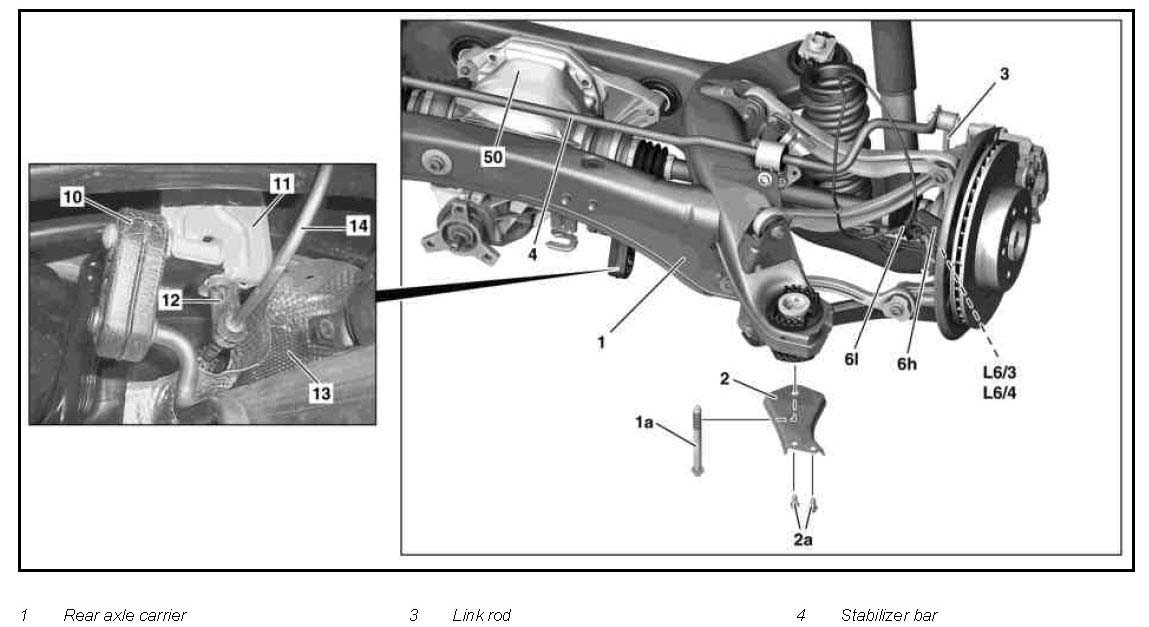 10
11
14
12
13
50
4
3
1
6l
6h
L6/3
L6/4
2
1a
2a

1 Rear axle carrier
3 Link rod
4 Stabilizer bar